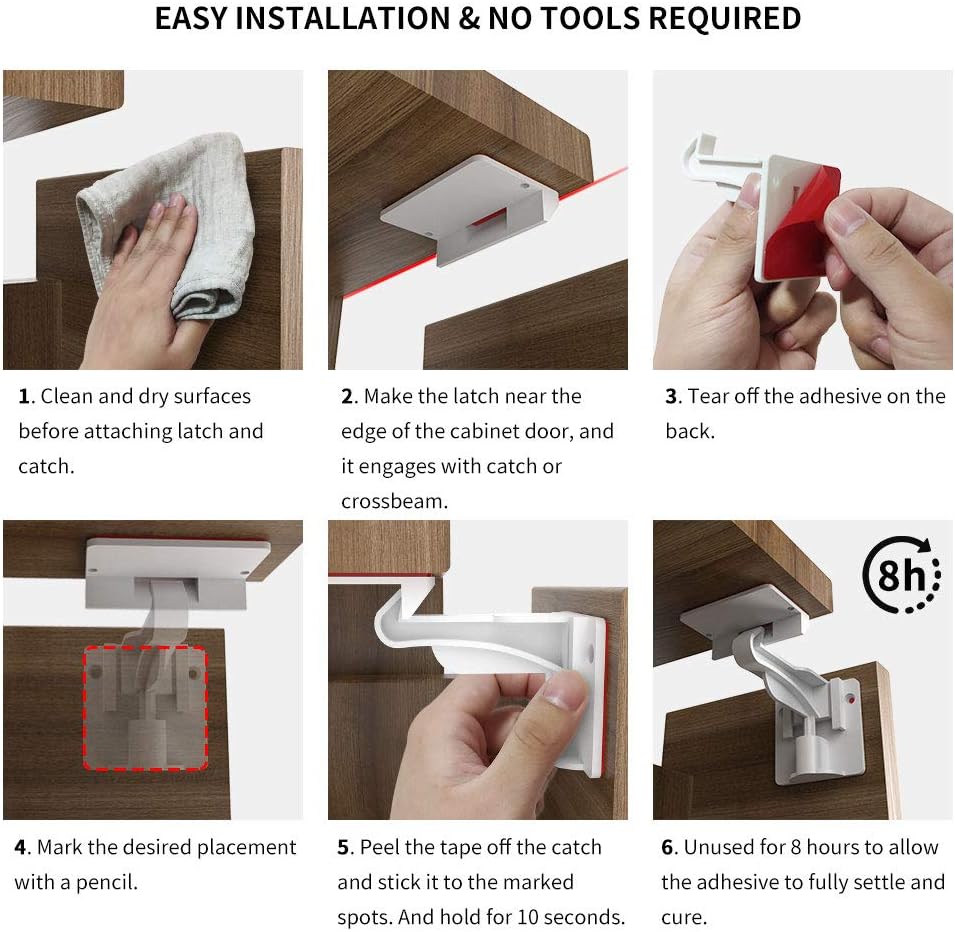 EASY INSTALLATION & NO TOOLS REQUIRED

1. Clean and dry surfaces before attaching latch and catch.

2. Make the latch near the edge of the cabinet door, and it engages with catch or crossbeam.

3. Tear off the adhesive on the back.

8h

4. Mark the desired placement with a pencil.

5. Peel the tape off the catch and stick it to the marked spots. And hold for 10 seconds.

6. Unused for 8 hours to allow the adhesive to fully settle and cure.