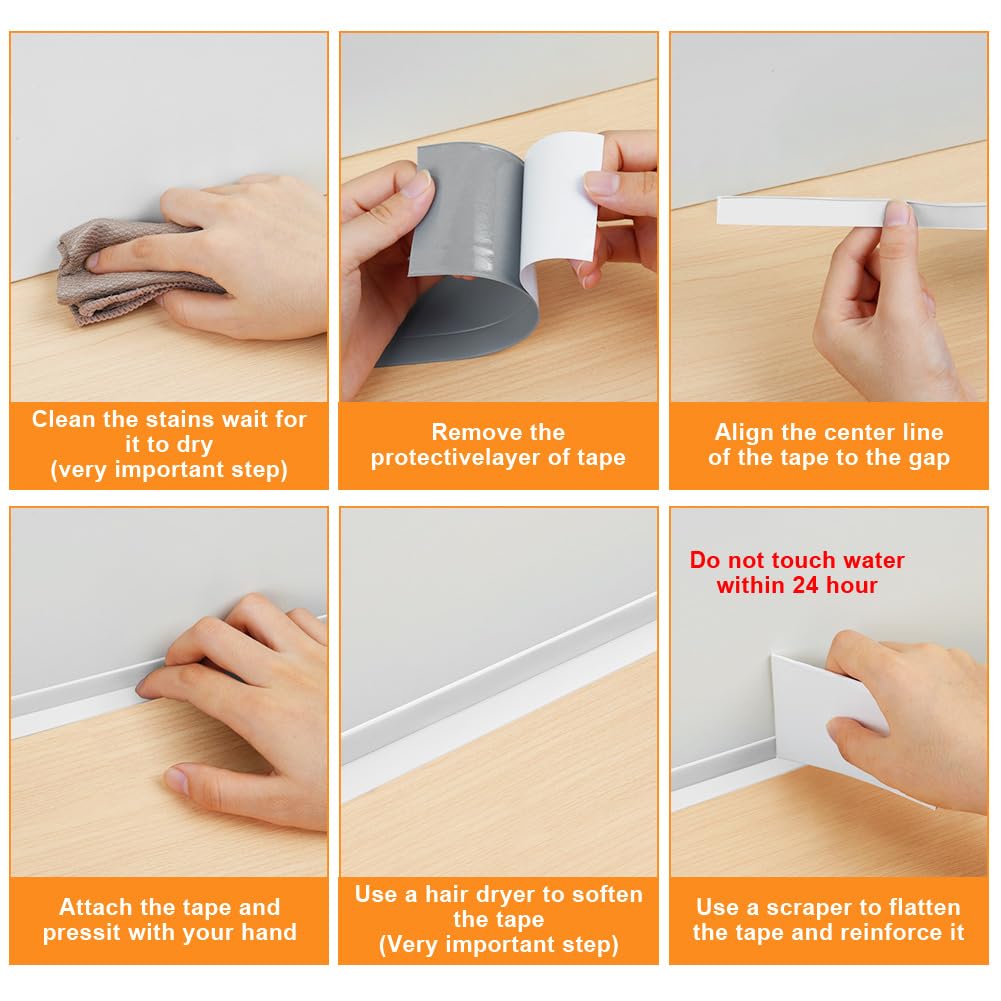 Clean the stains wait for it to dry (very important step)

Remove the protectivelayer of tape

Align the center line of the tape to the gap

Attach the tape and pressit with your hand

Use a hair dryer to soften the tape (Very important step)

Do not touch water within 24 hour

Use a scraper to flatten the tape and reinforce it