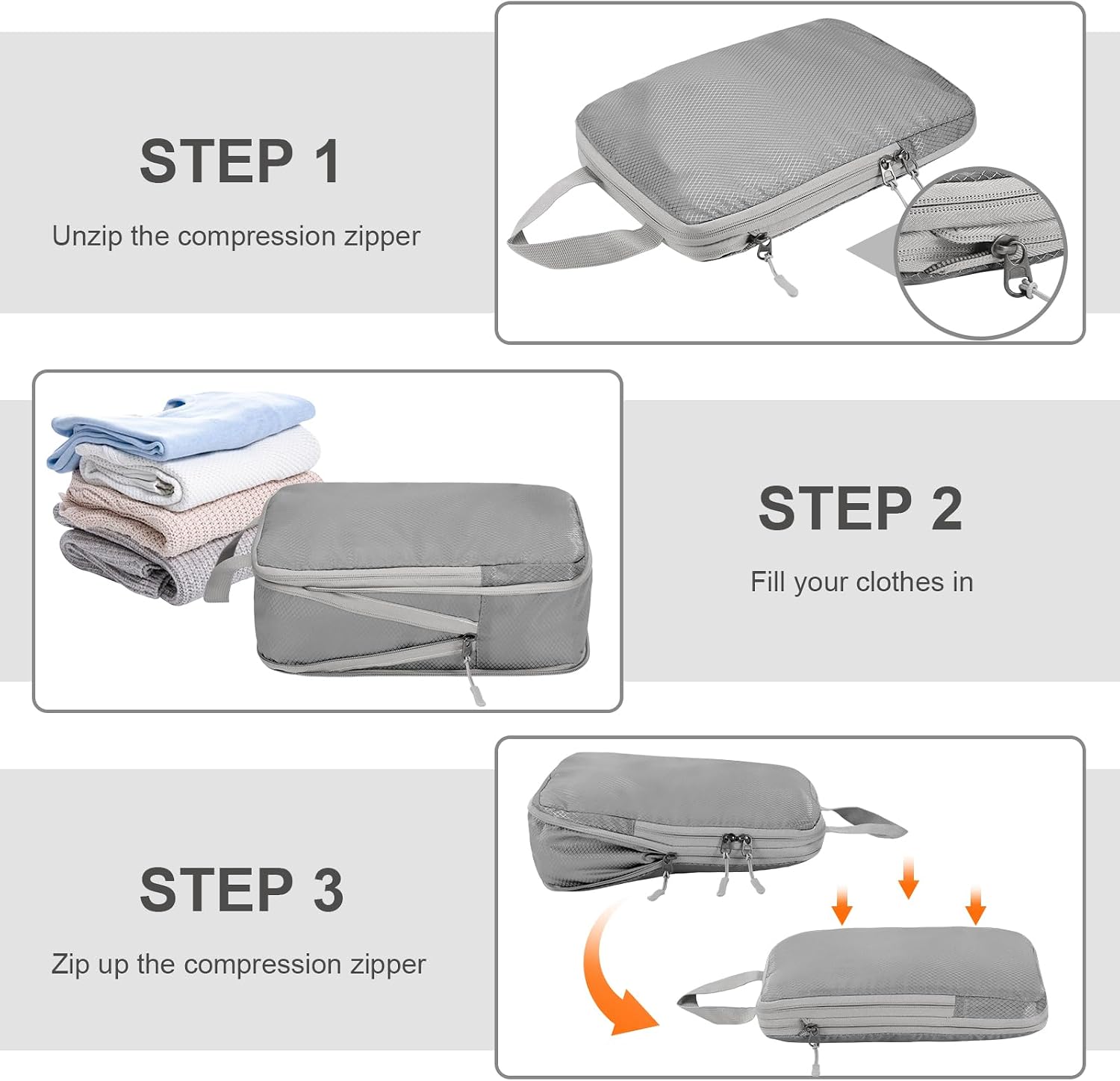 STEP 1

Unzip the compression zipper

STEP 2

Fill your clothes in

STEP 3

Zip up the compression zipper