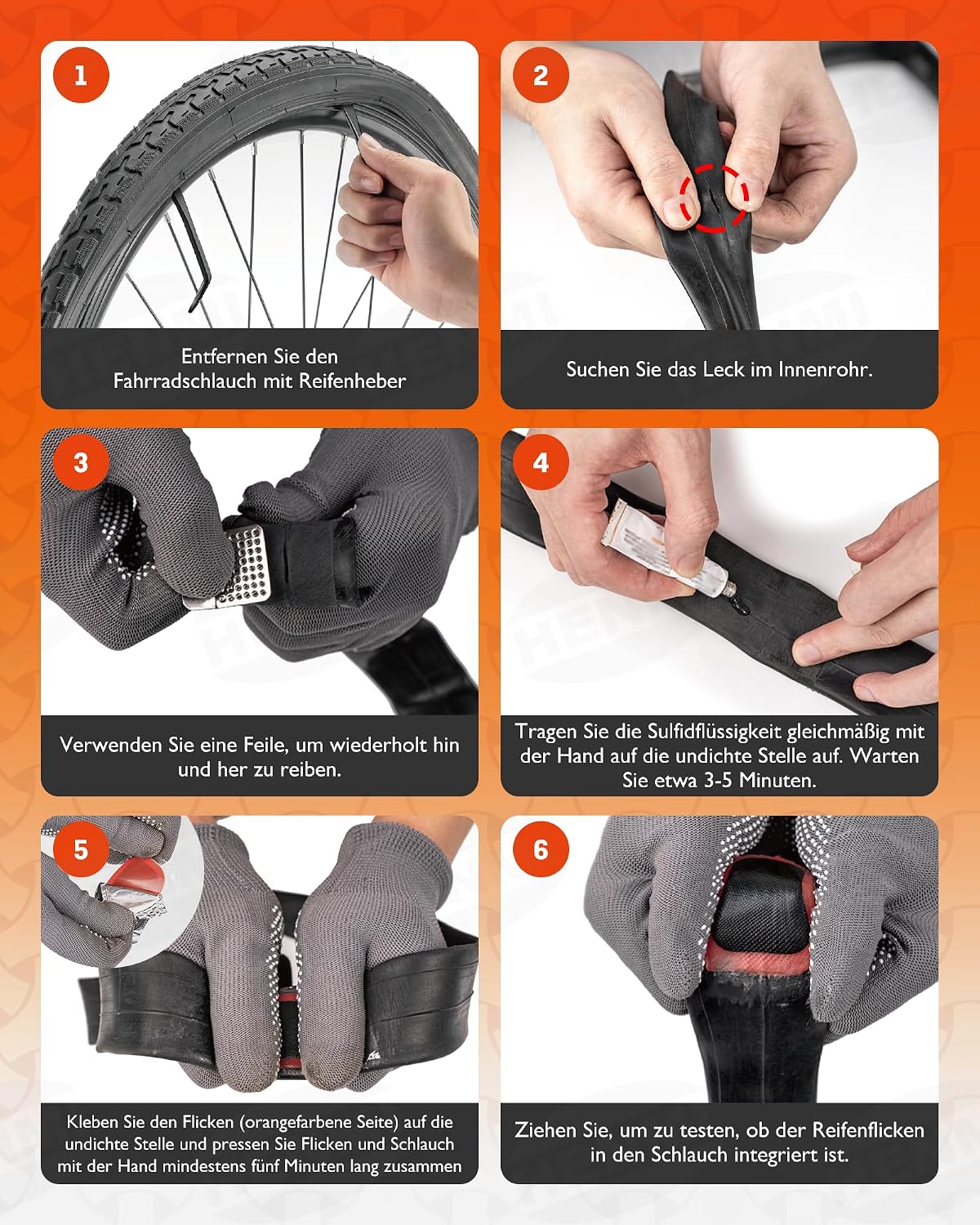 1

Entfernen Sie den Fahrradschlauch mit Reifenheber

2

Suchen Sie das Leck im Innenrohr.

3

Verwenden Sie eine Feile, um wiederholt hin und her zu reiben.

4

Tragen Sie die Sulfidflüssigkeit gleichmäßig mit der Hand auf die undichte Stelle auf. Warten Sie etwa 3-5 Minuten.

5

Kleben Sie den Flicken (orangefarbene Seite) auf die undichte Stelle und pressen Sie Flicken und Schlauch mit der Hand mindestens fünf Minuten lang zusammen

6

Ziehen Sie, um zu testen, ob der Reifenflicken in den Schlauch integriert ist.