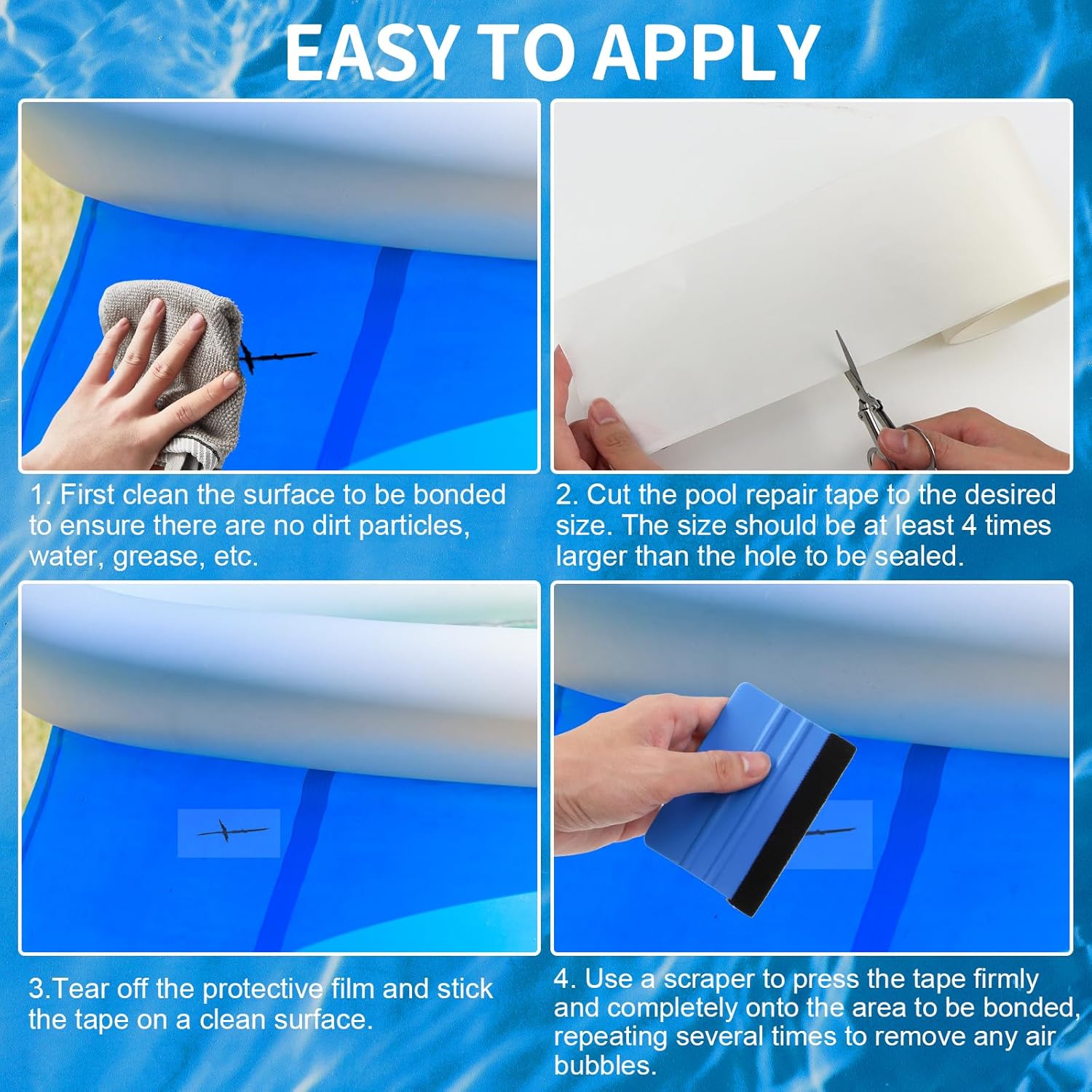 EASY TO APPLY

1. First clean the surface to be bonded to ensure there are no dirt particles, water, grease, etc.

2. Cut the pool repair tape to the desired size. The size should be at least 4 times larger than the hole to be sealed.

3.Tear off the protective film and stick the tape on a clean surface.

4. Use a scraper to press the tape firmly and completely onto the area to be bonded, repeating several times to remove any air bubbles.