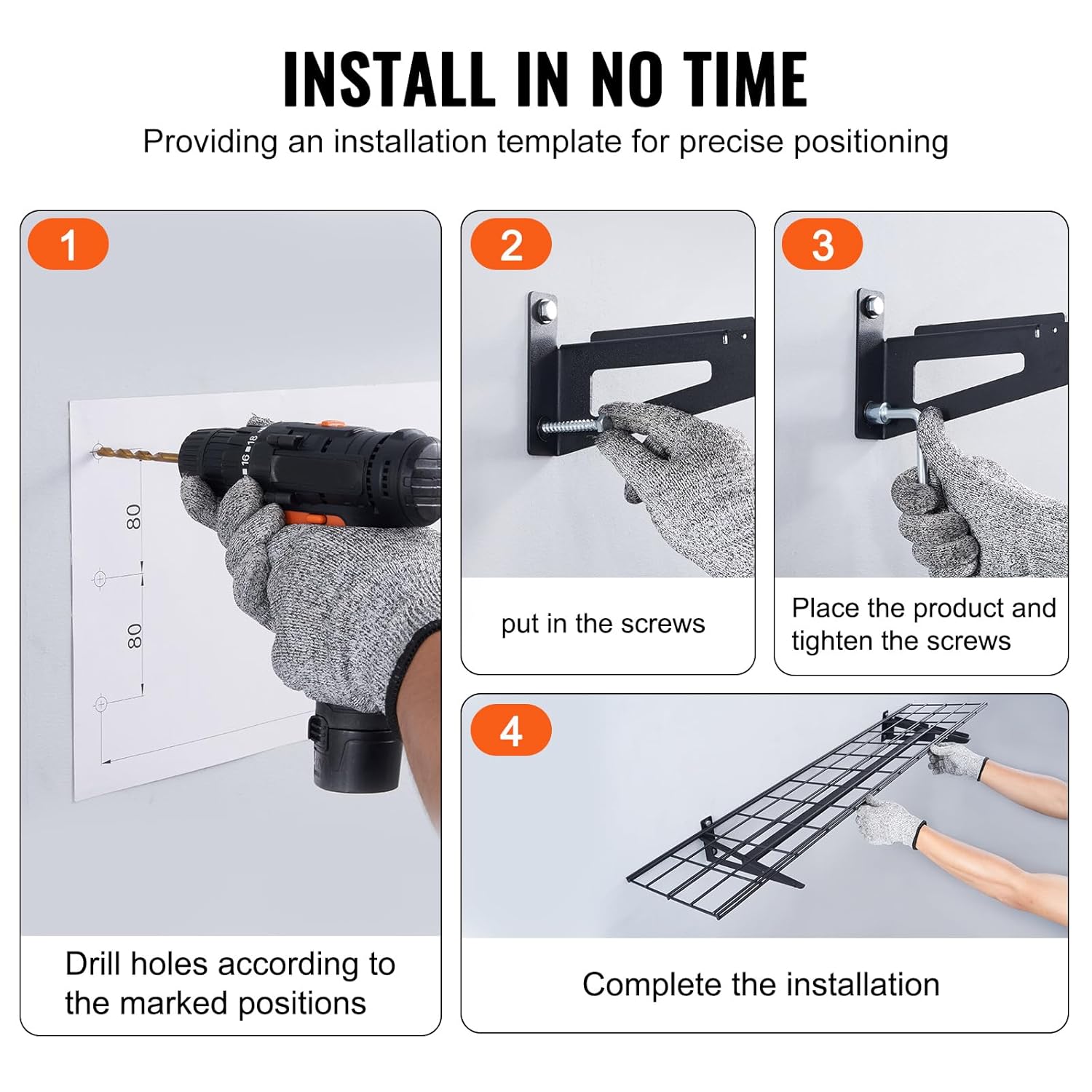 INSTALL IN NO TIME
Providing an installation template for precise positioning

1

16 18

80

80

Drill holes according to the marked positions

2

put in the screws

3

Place the product and tighten the screws

4

Complete the installation