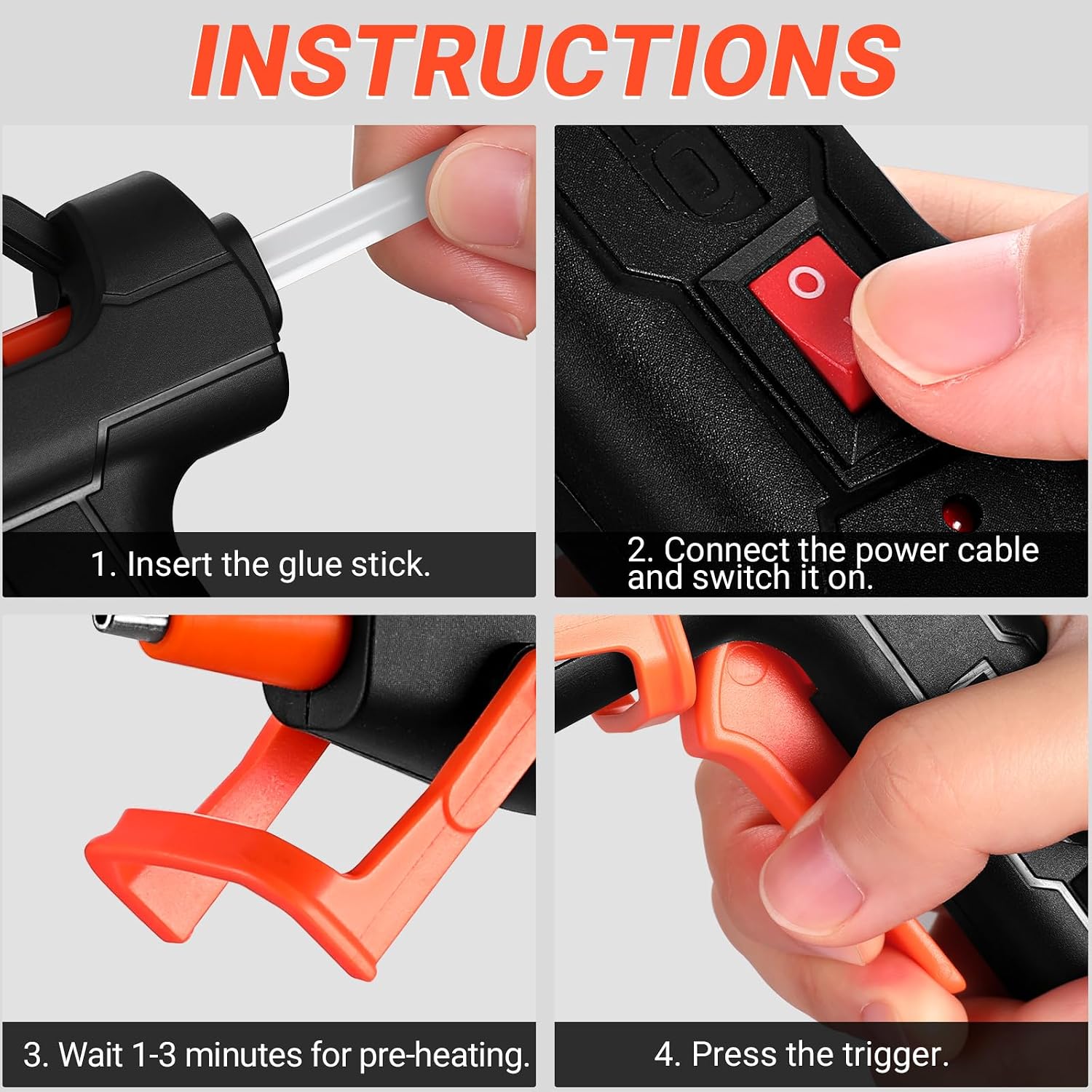 INSTRUCTIONS

1. Insert the glue stick.

O

2. Connect the power cable and switch it on.

3. Wait 1-3 minutes for pre-heating.

4. Press the trigger.