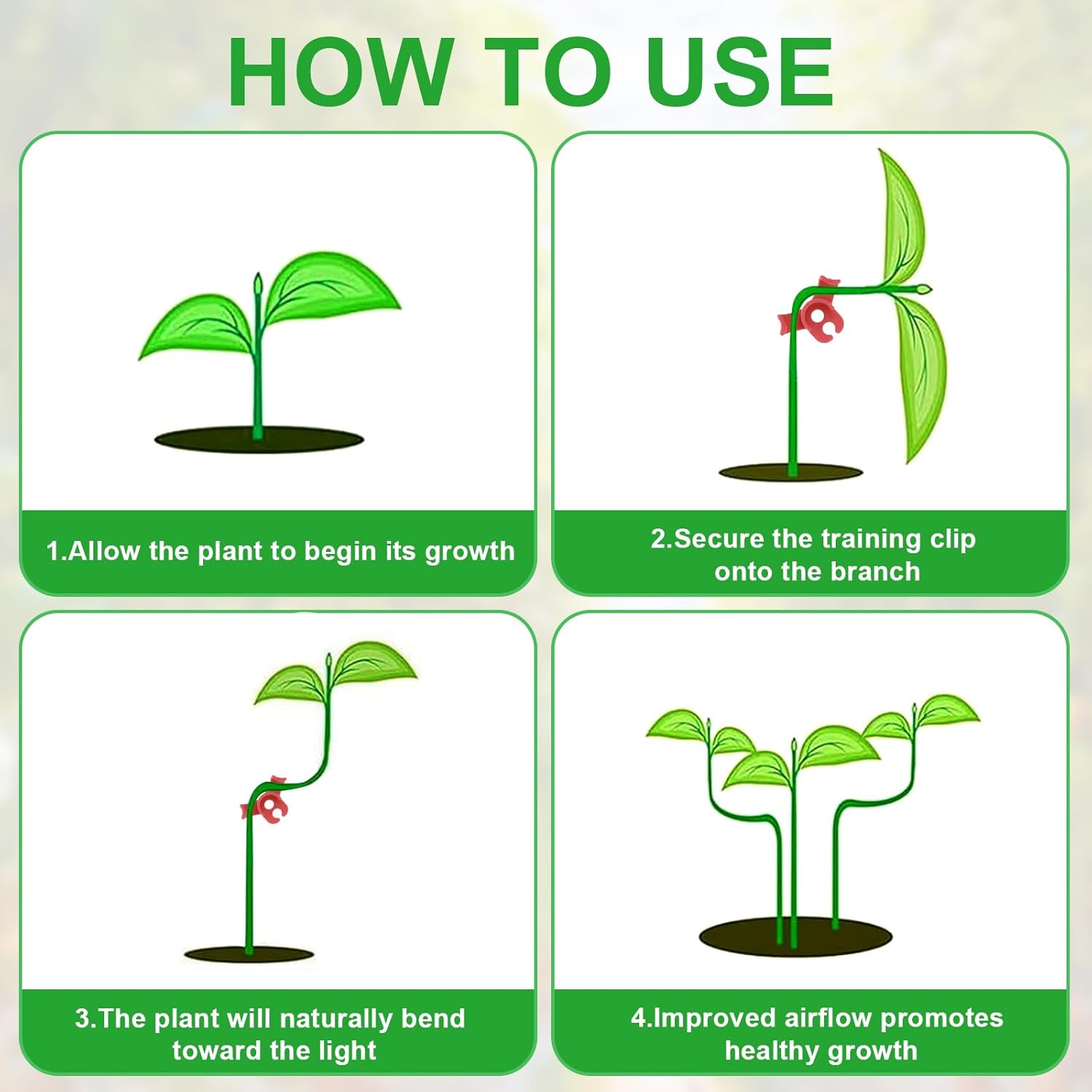 HOW TO USE

1.Allow the plant to begin its growth

2.Secure the training clip onto the branch

3.The plant will naturally bend toward the light

4.Improved airflow promotes healthy growth