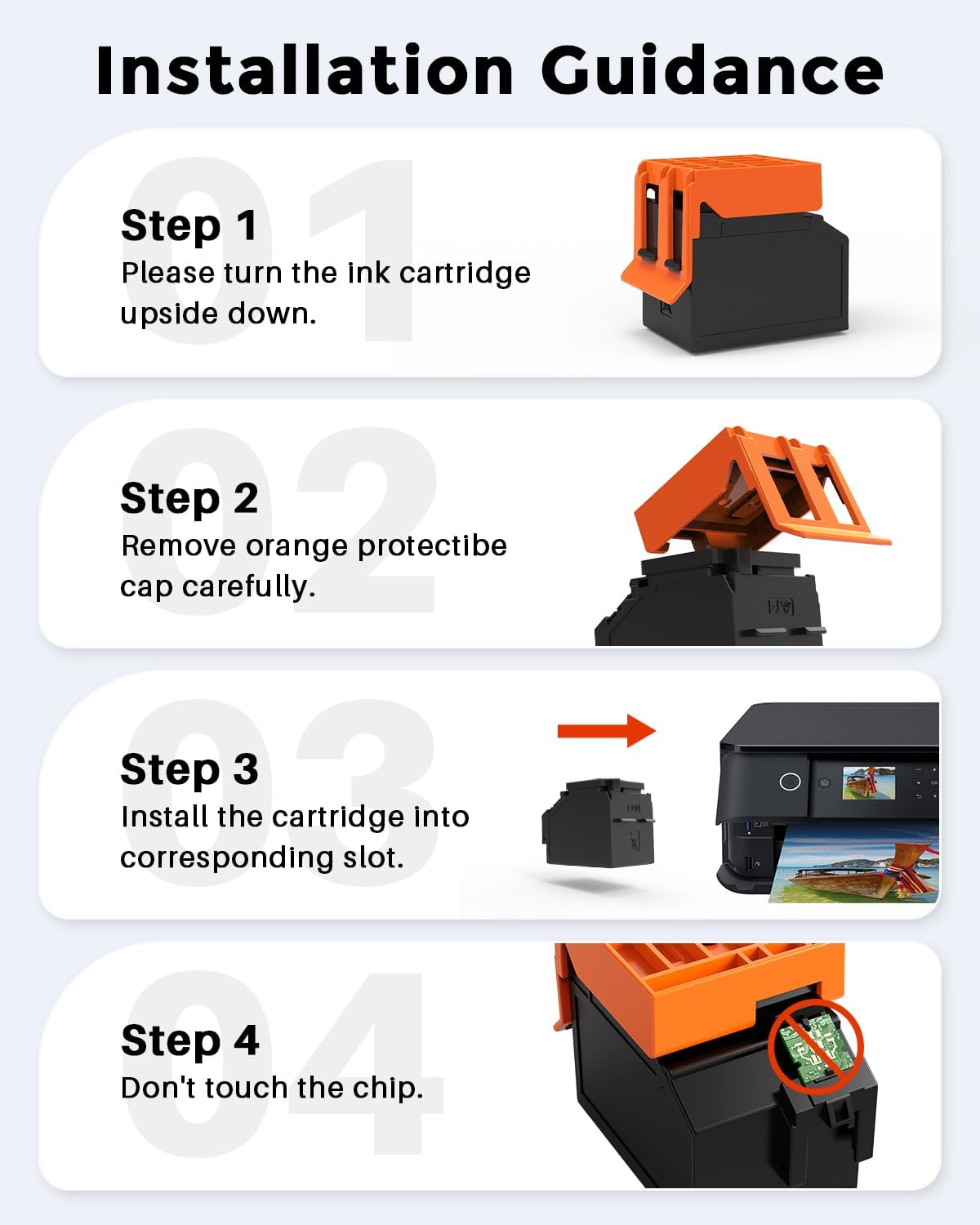 Installation Guidance

01

Step 1
Please turn the ink cartridge upside down.

02

Step 2
Remove orange protectibe cap carefully.

03

Step 3
Install the cartridge into corresponding slot.

04

Step 4
Don't touch the chip.