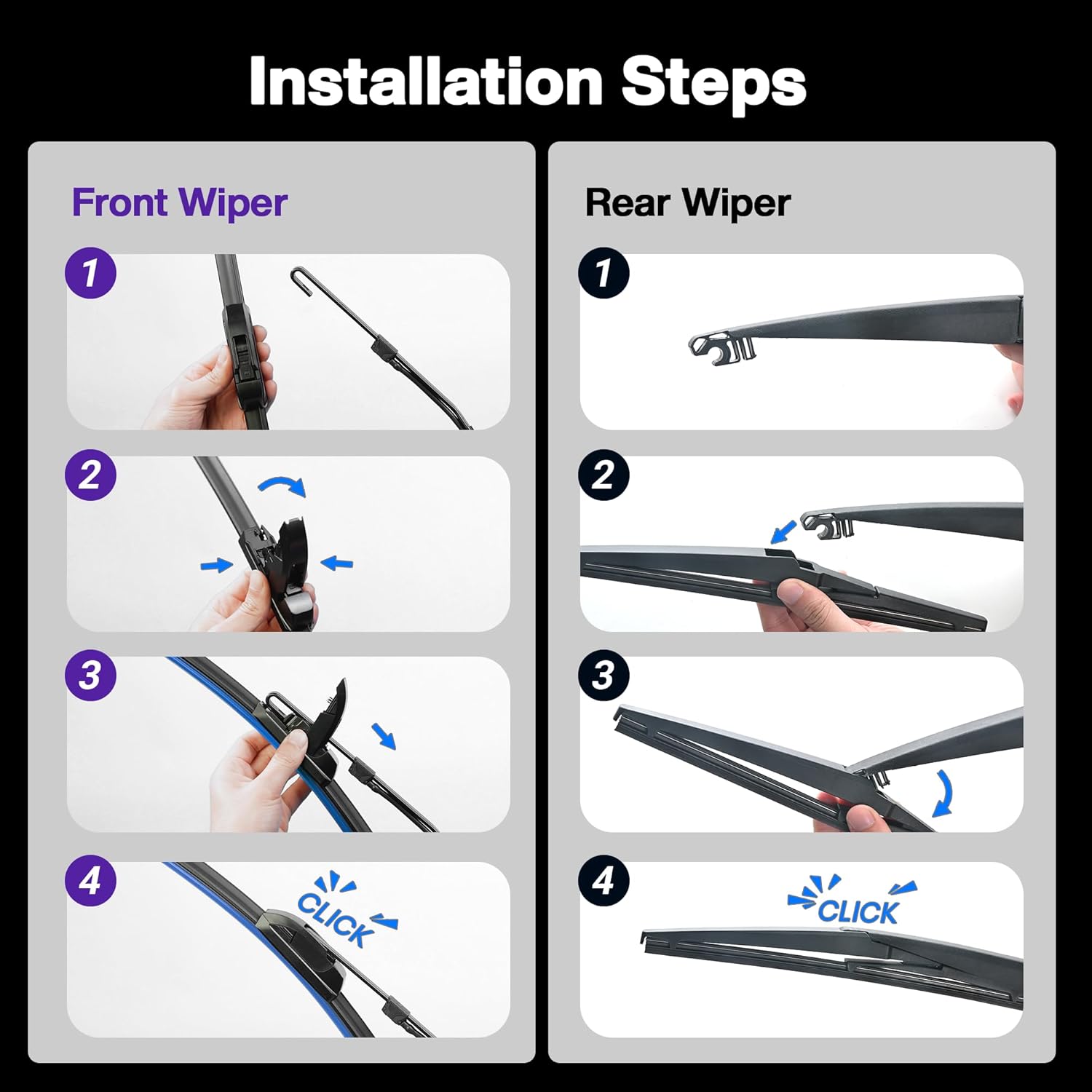 Installation Steps

Front Wiper

1

2

3

4

CLICK

Rear Wiper

1

2

3

4

CLICK