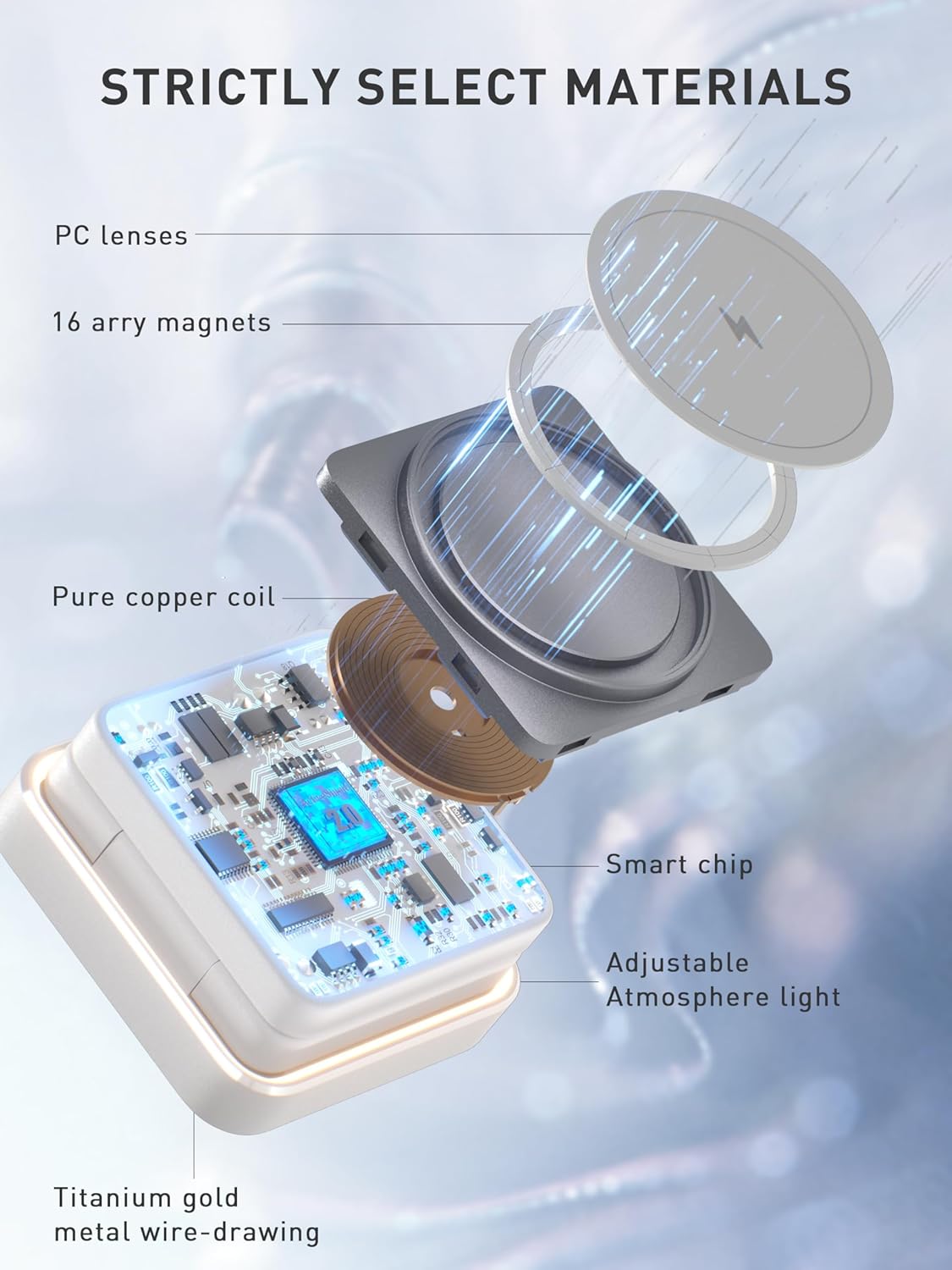 STRICTLY SELECT MATERIALS

PC lenses

16 arry magnets

Pure copper coil

2.0

Smart chip

Adjustable
Atmosphere light

Titanium gold
metal wire-drawing