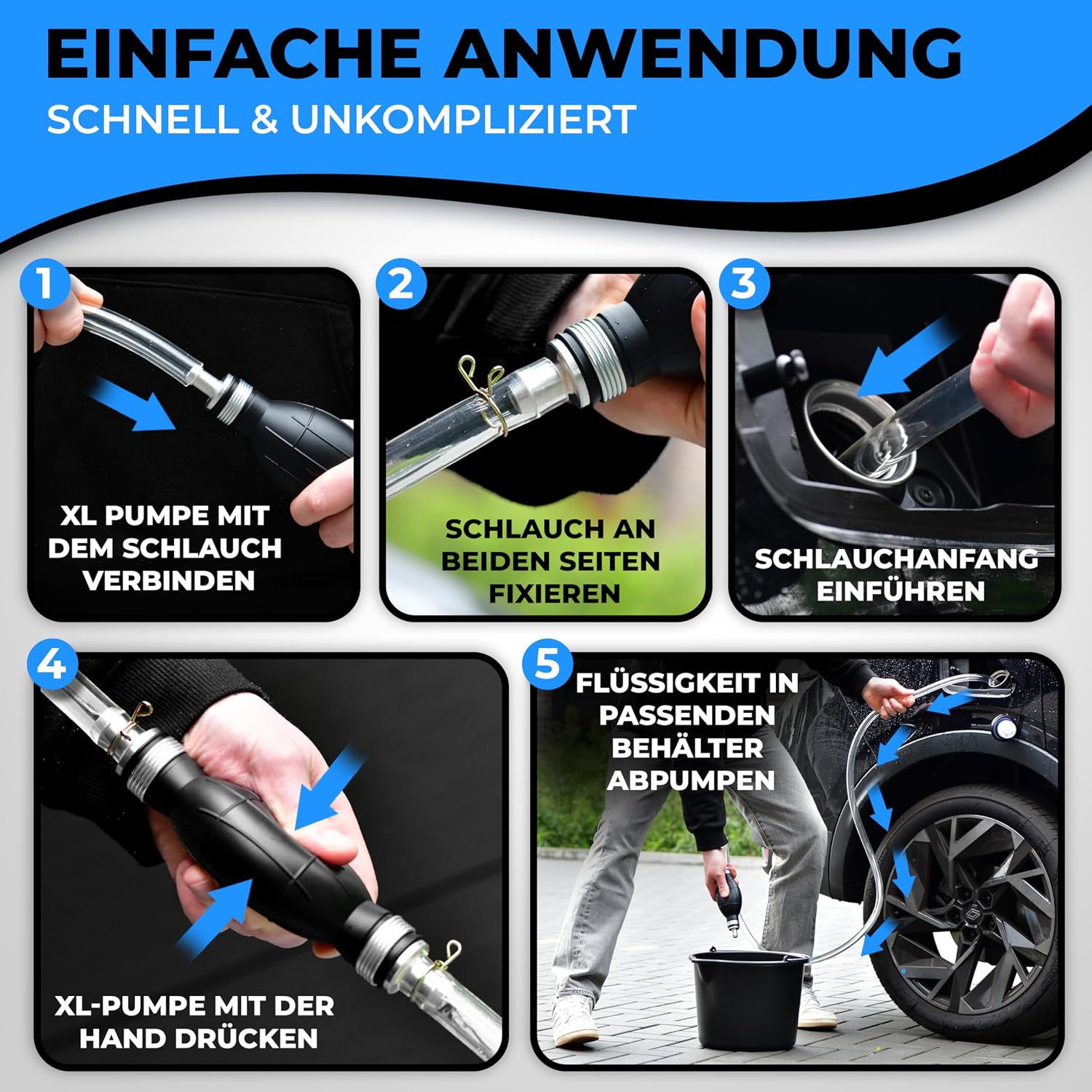 EINFACHE ANWENDUNG
SCHNELL & UNKOMPLIZIERT

1
XL PUMPE MIT DEM SCHLAUCH VERBINDEN

2
SCHLAUCH AN BEIDEN SEITEN FIXIEREN

3
SCHLAUCHANFANG EINFÜHREN

4
XL-PUMPE MIT DER HAND DRÜCKEN

5
FLÜSSIGKEIT IN PASSENDEN BEHÄLTER ABPUMPEN