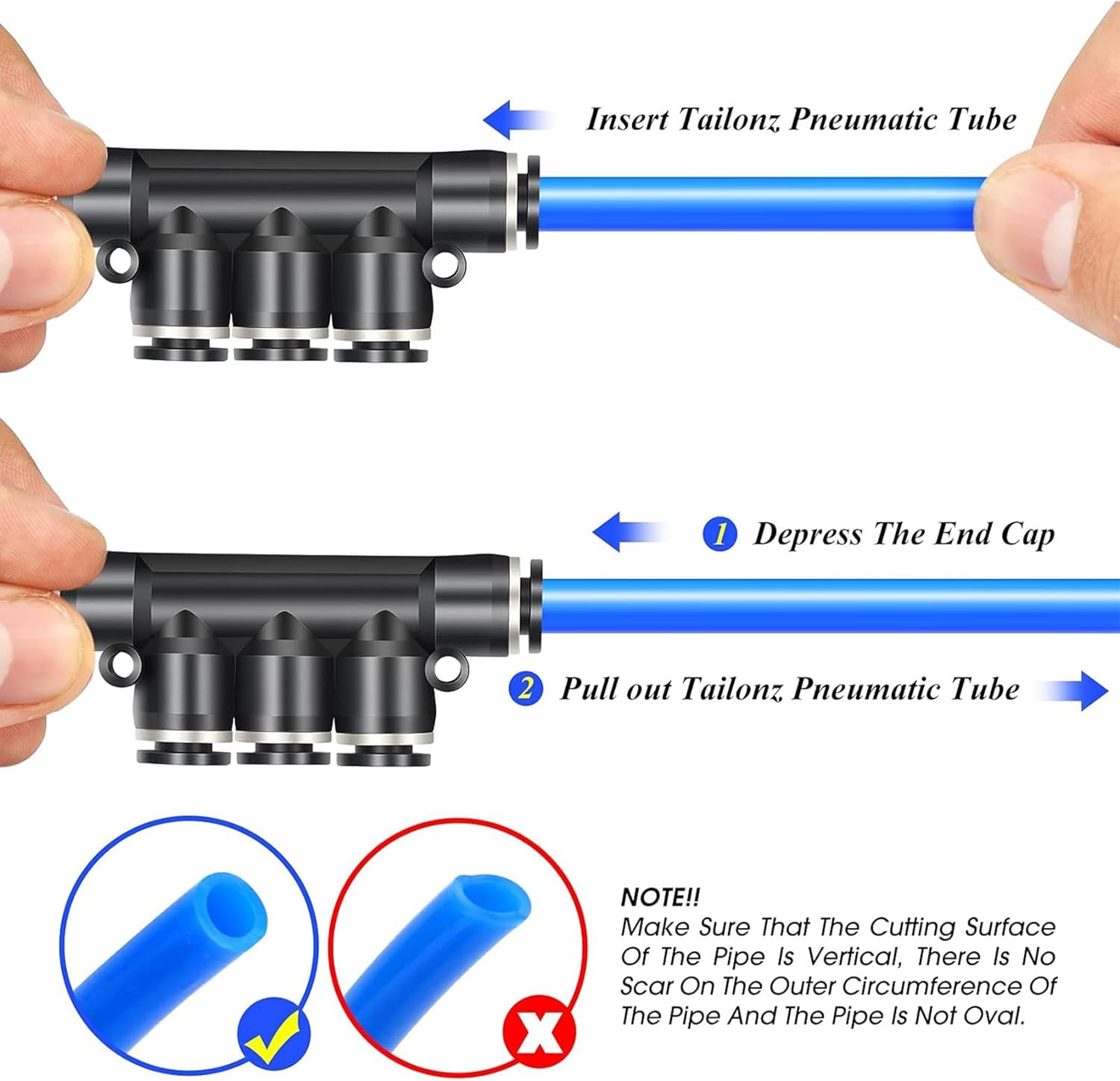 Insert Tailonz Pneumatic Tube

1 Depress The End Cap

2 Pull out Tailonz Pneumatic Tube

NOTE!!
Make Sure That The Cutting Surface Of The Pipe Is Vertical, There Is No Scar On The Outer Circumference Of The Pipe And The Pipe Is Not Oval.