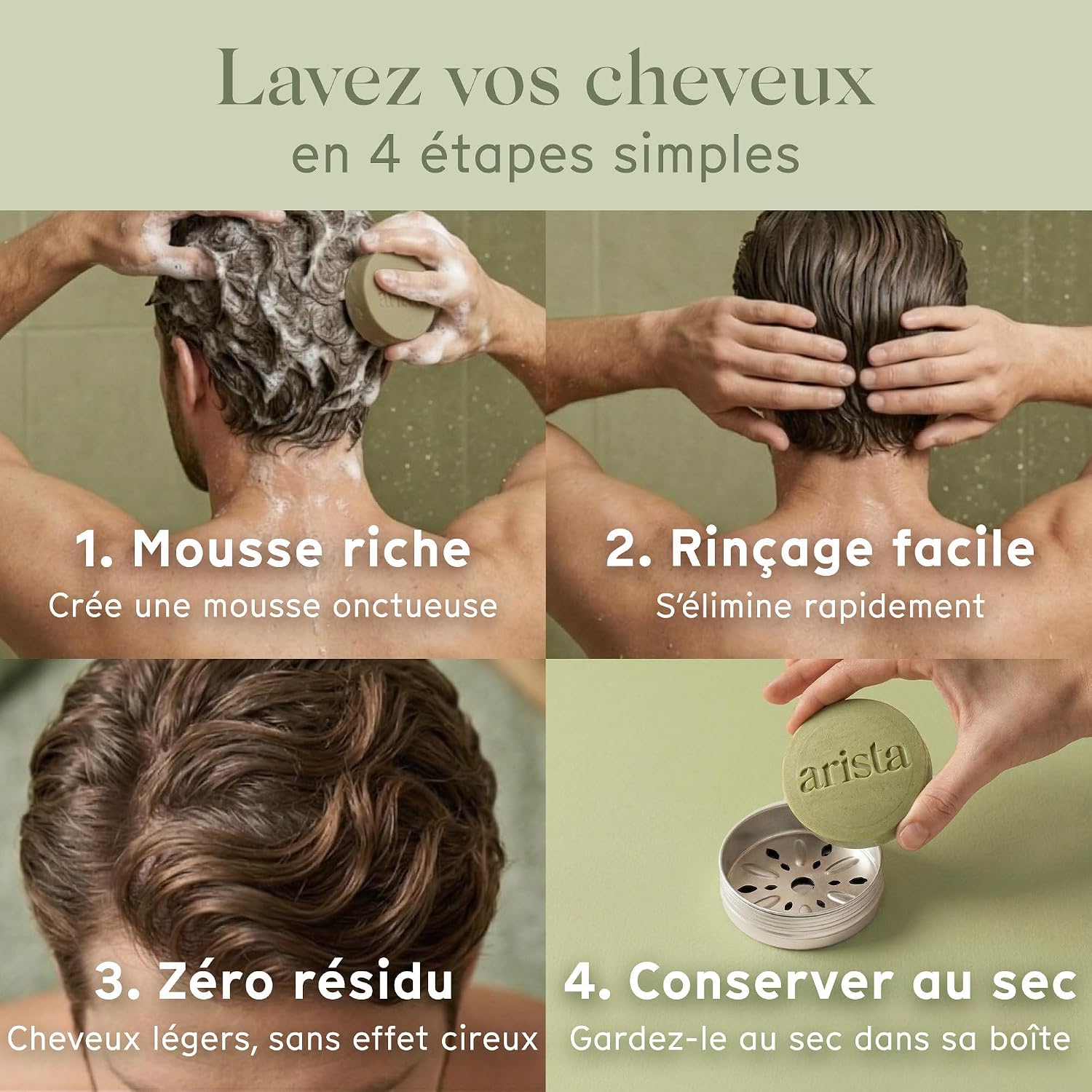 Lavez vos cheveux
en 4 étapes simples

1. Mousse riche
Crée une mousse onctueuse

2. Rinçage facile
S'élimine rapidement

3. Zéro résidu
Cheveux légers, sans effet cireux

arista

4. Conserver au sec
Gardez-le au sec dans sa boîte