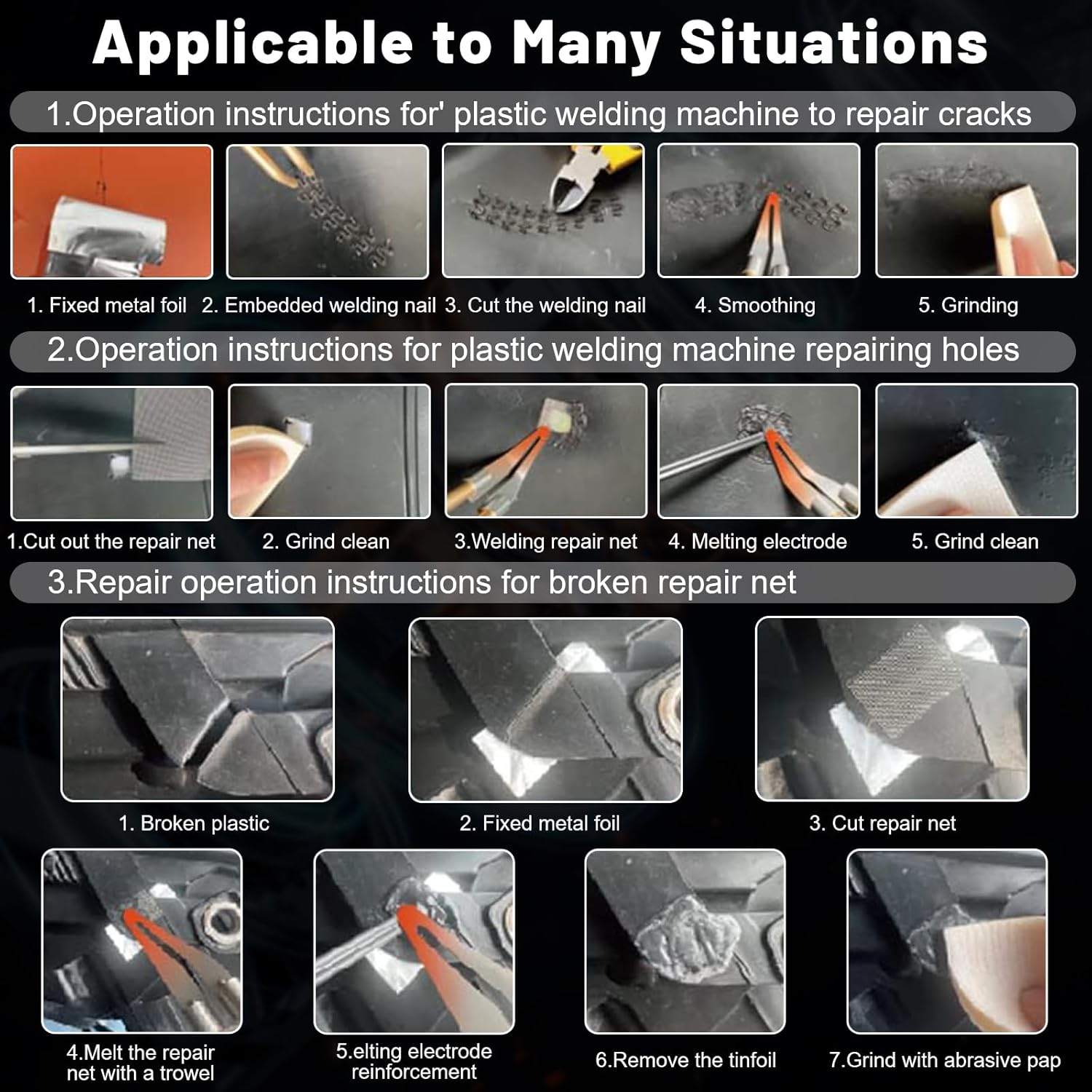 Applicable to Many Situations

1.Operation instructions for' plastic welding machine to repair cracks

1. Fixed metal foil

2. Embedded welding nail

3. Cut the welding nail

4. Smoothing

5. Grinding

2.Operation instructions for plastic welding machine repairing holes

1.Cut out the repair net

2. Grind clean

3.Welding repair net

4. Melting electrode

5. Grind clean

3.Repair operation instructions for broken repair net

1. Broken plastic

2. Fixed metal foil

3. Cut repair net

4.Melt the repair net with a trowel

5.elting electrode reinforcement

6.Remove the tinfoil

7.Grind with abrasive pap