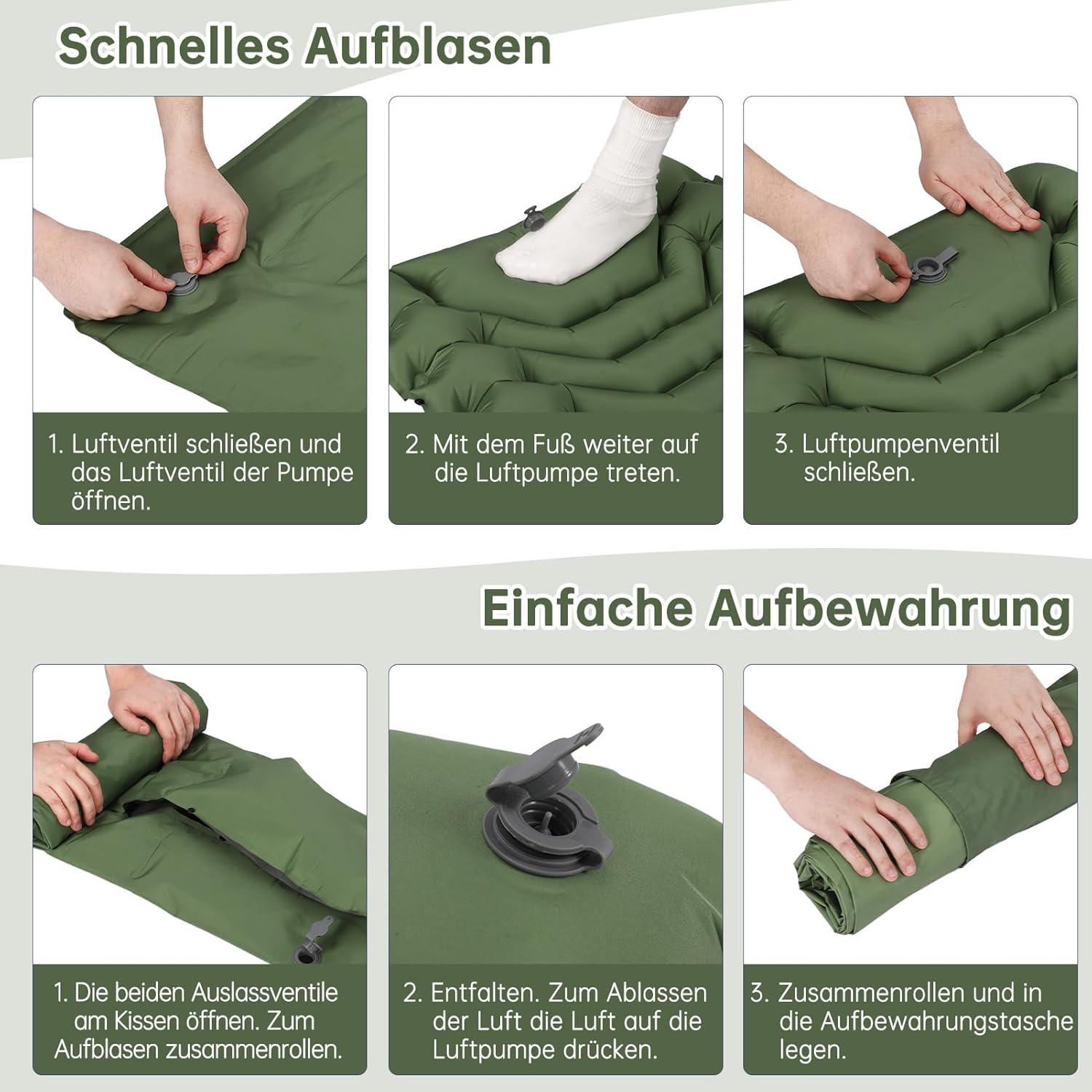 Schnelles Aufblasen

1. Luftventil schließen und das Luftventil der Pumpe öffnen.

2. Mit dem Fuß weiter auf die Luftpumpe treten.

3. Luftpumpenventil schließen.

Einfache Aufbewahrung

1. Die beiden Auslassventile am Kissen öffnen. Zum Aufblasen zusammenrollen.

2. Entfalten. Zum Ablassen der Luft die Luft auf die Luftpumpe drücken.

3. Zusammenrollen und in die Aufbewahrungstasche legen.