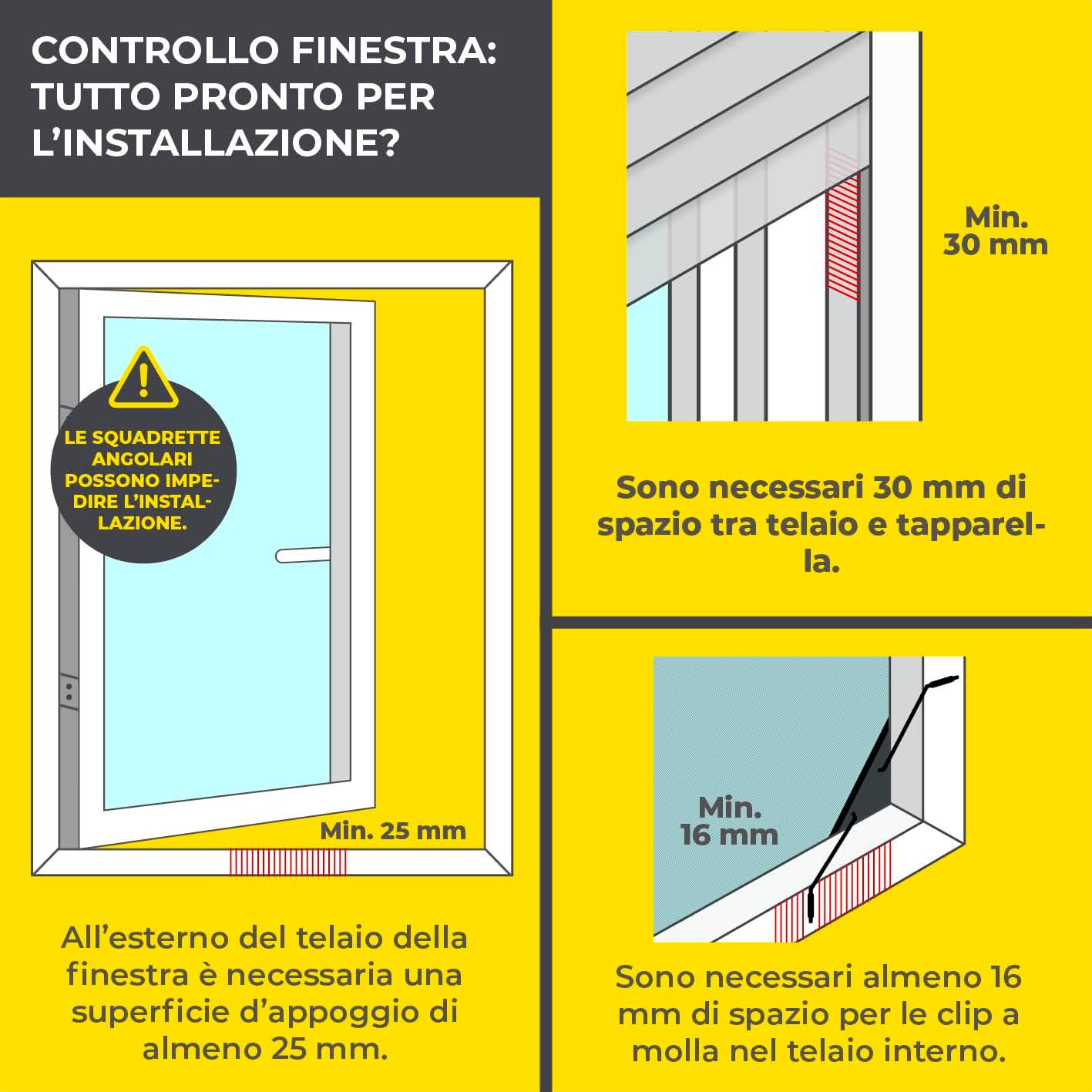 CONTROLLO FINESTRA: TUTTO PRONTO PER L'INSTALLAZIONE?

LE SQUADRETTE ANGOLARI POSSONO IMPEDIRE L'INSTALLAZIONE.

Min. 25 mm

All'esterno del telaio della finestra è necessaria una superficie d'appoggio di almeno 25 mm.

Min. 30 mm

Sono necessari 30 mm di spazio tra telaio e tapparella.

Min. 16 mm

Sono necessari almeno 16 mm di spazio per le clip a molla nel telaio interno.