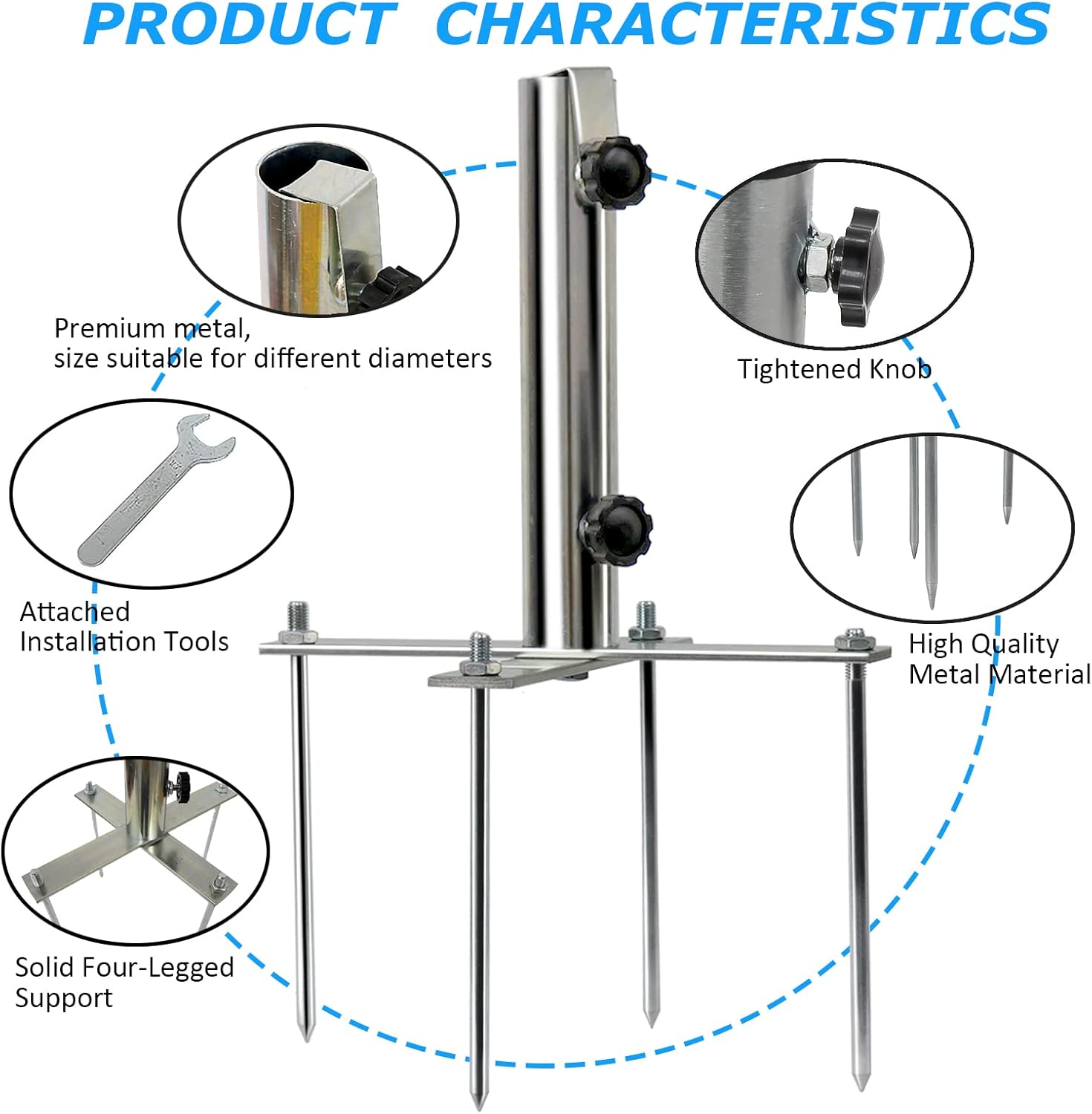 PRODUCT CHARACTERISTICS

Premium metal,
size suitable for different diameters

Tightened Knob

Attached
Installation Tools

High Quality
Metal Material

Solid Four-Legged
Support