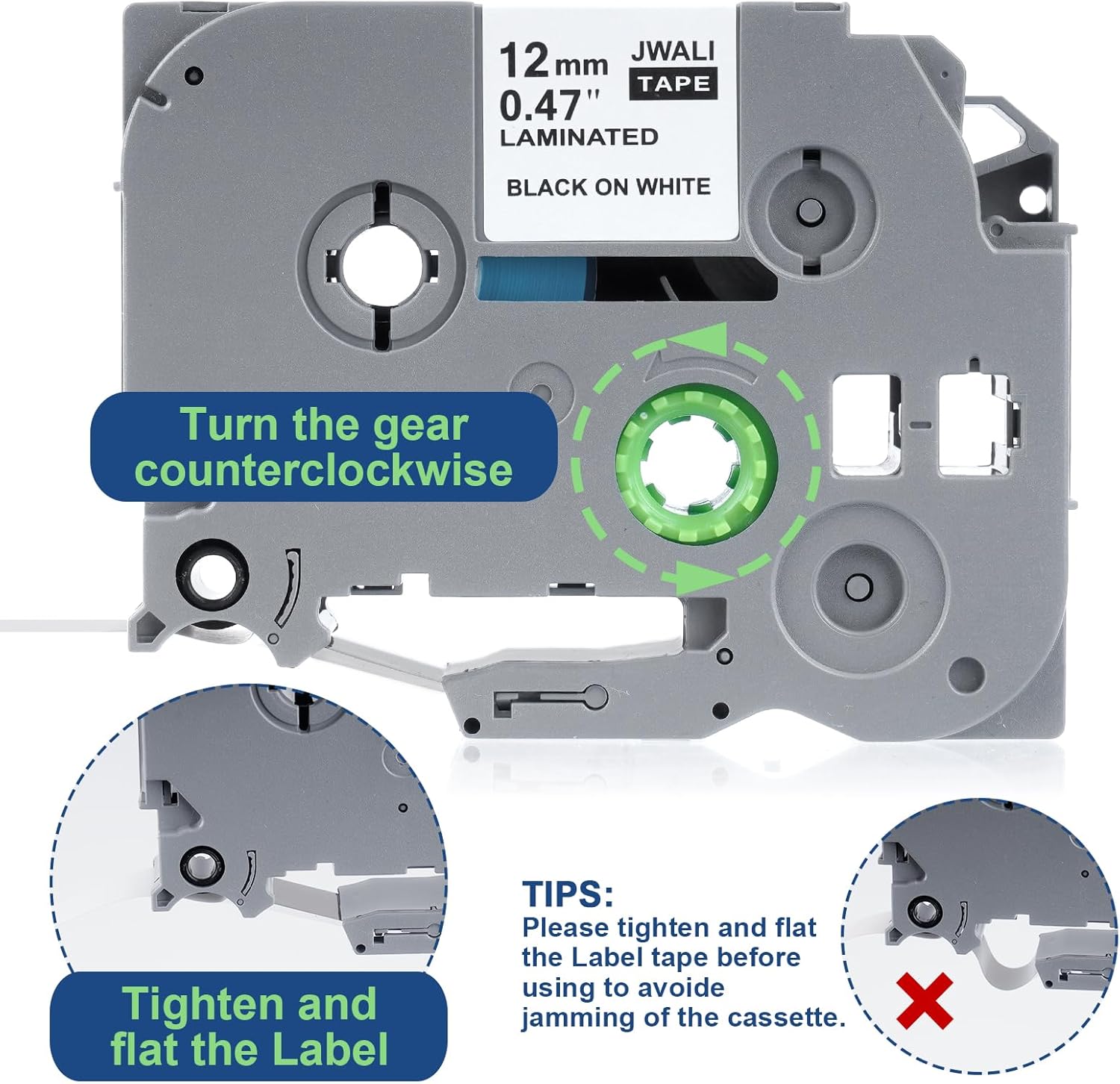 12mm
0.47"
LAMINATED

JWALI
TAPE

BLACK ON WHITE

Turn the gear counterclockwise

Tighten and flat the Label

TIPS:
Please tighten and flat the Label tape before using to avoide jamming of the cassette.