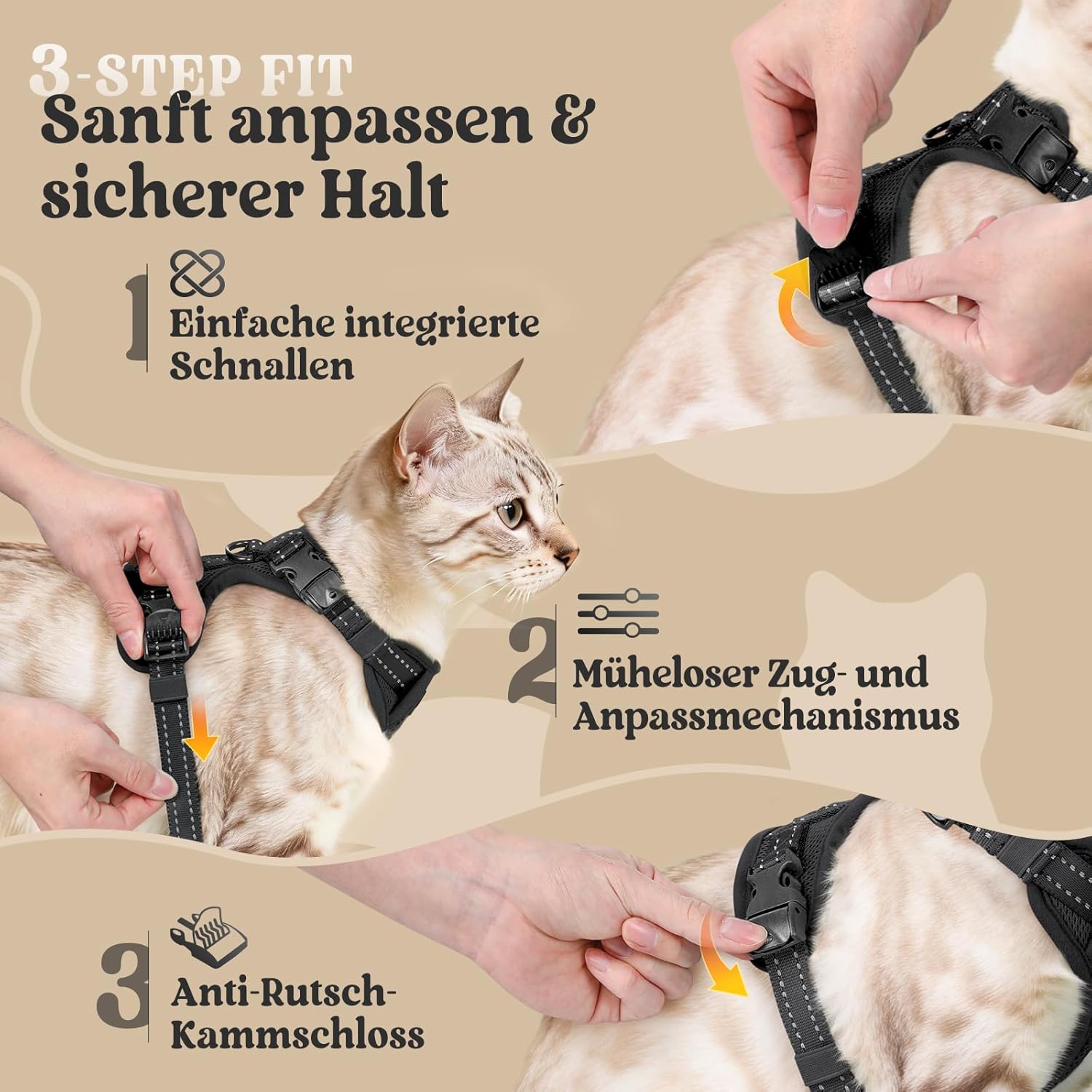 3-STEP FIT
Sanft anpassen & sicherer Halt

1 Einfache integrierte Schnallen

2 Müheloser Zug- und Anpassmechanismus

3 Anti-Rutsch-Kammschloss