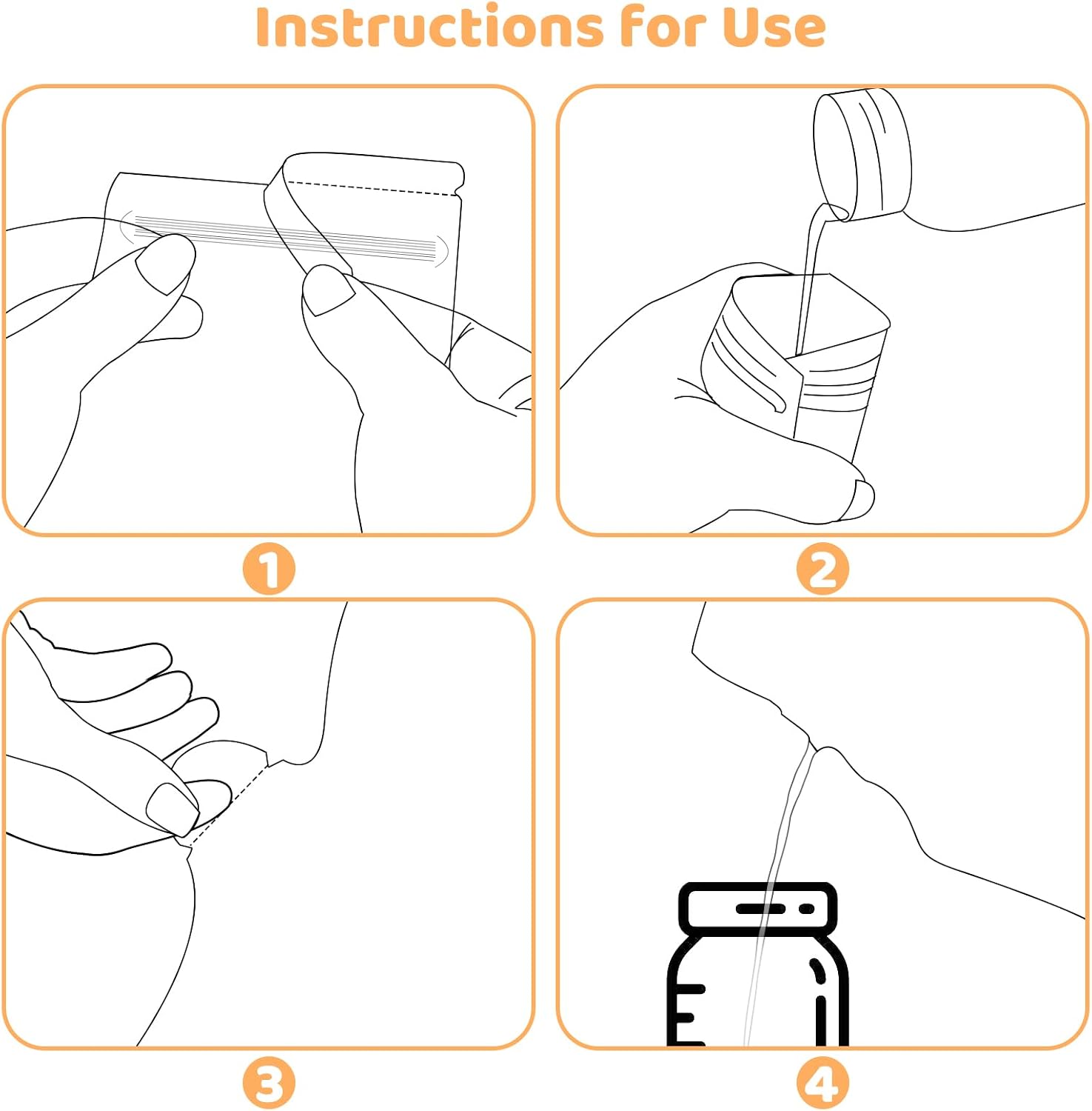 Instructions for Use

1

2

3

4