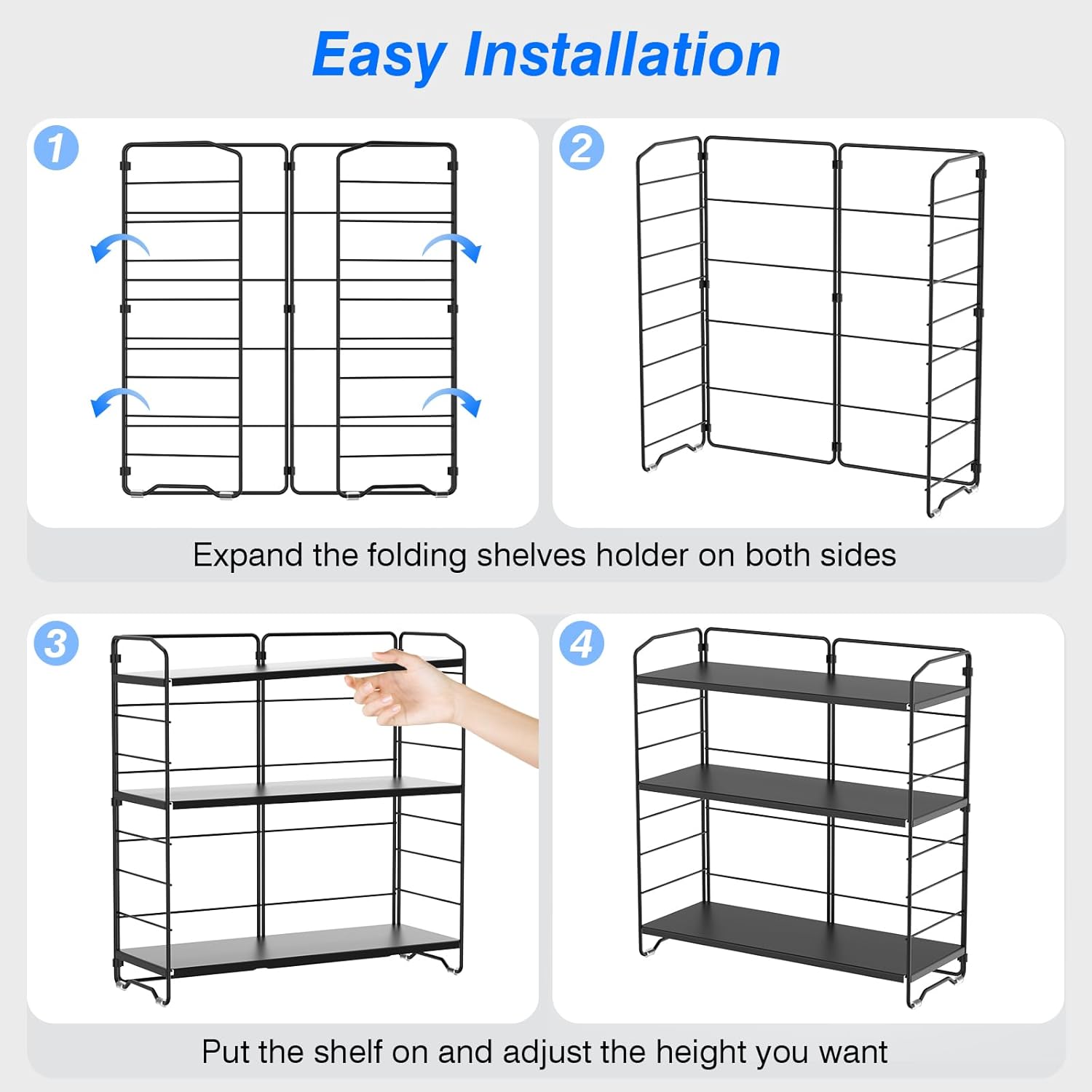 Easy Installation

1

2

Expand the folding shelves holder on both sides

3

4

Put the shelf on and adjust the height you want