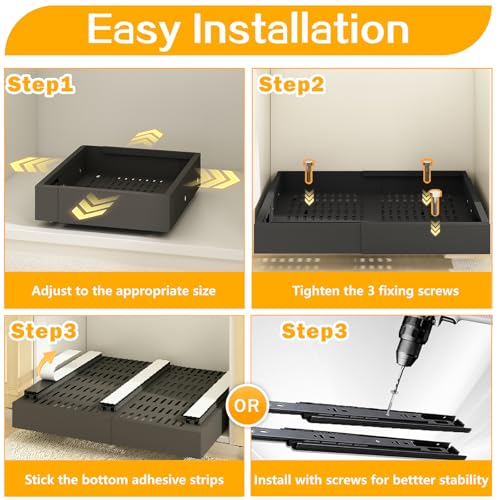 Easy Installation

Step1

Adjust to the appropriate size

Step2

Tighten the 3 fixing screws

Step3

Stick the bottom adhesive strips

OR

Step3

Install with screws for bettter stability