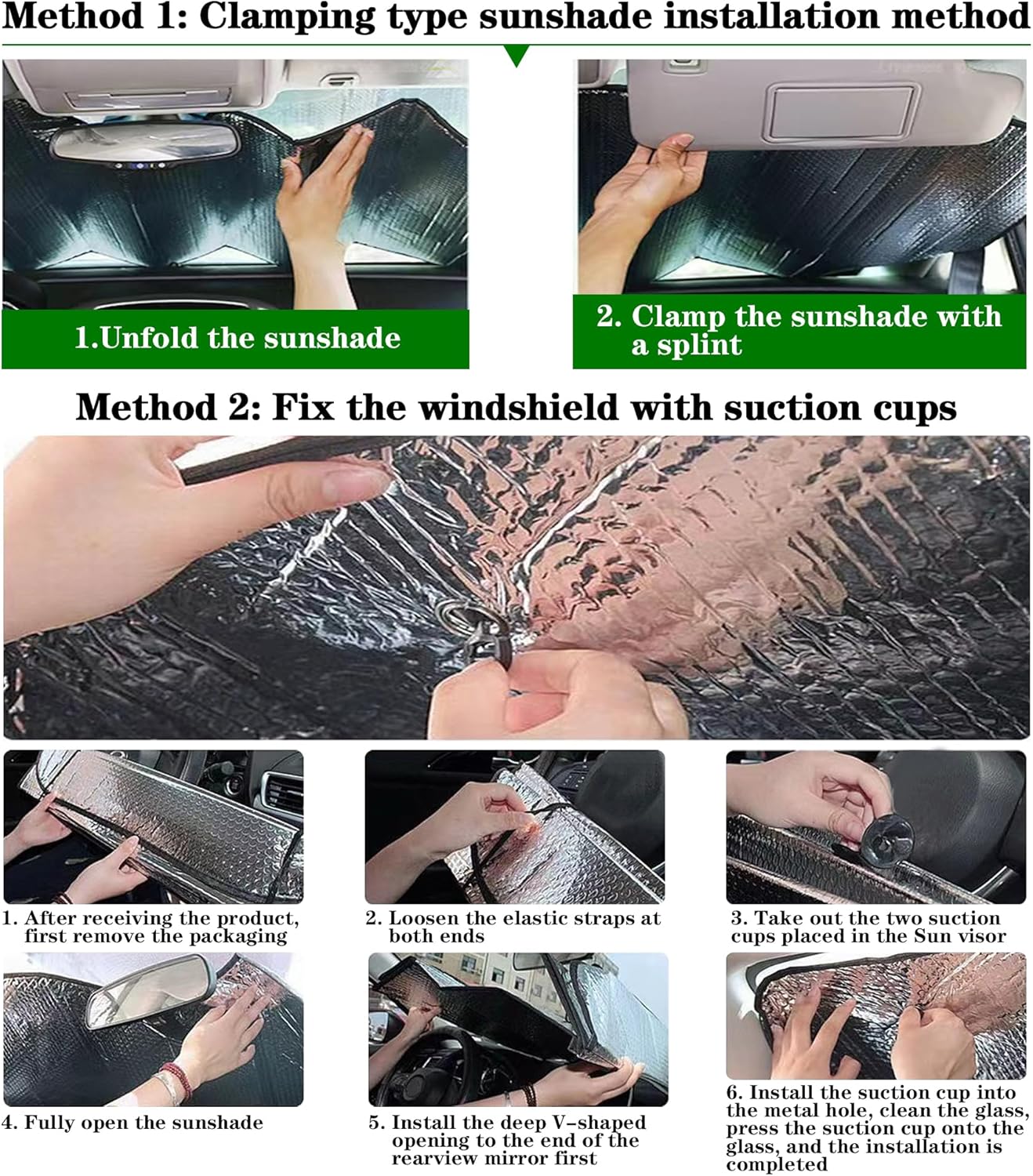 Method 1: Clamping type sunshade installation method

1.Unfold the sunshade

2. Clamp the sunshade with a splint

Method 2: Fix the windshield with suction cups

1. After receiving the product, first remove the packaging

2. Loosen the elastic straps at both ends

3. Take out the two suction cups placed in the Sun visor

4. Fully open the sunshade

5. Install the deep V-shaped opening to the end of the rearview mirror first

6. Install the suction cup into the metal hole, clean the glass, press the suction cup onto the glass, and the installation is completed