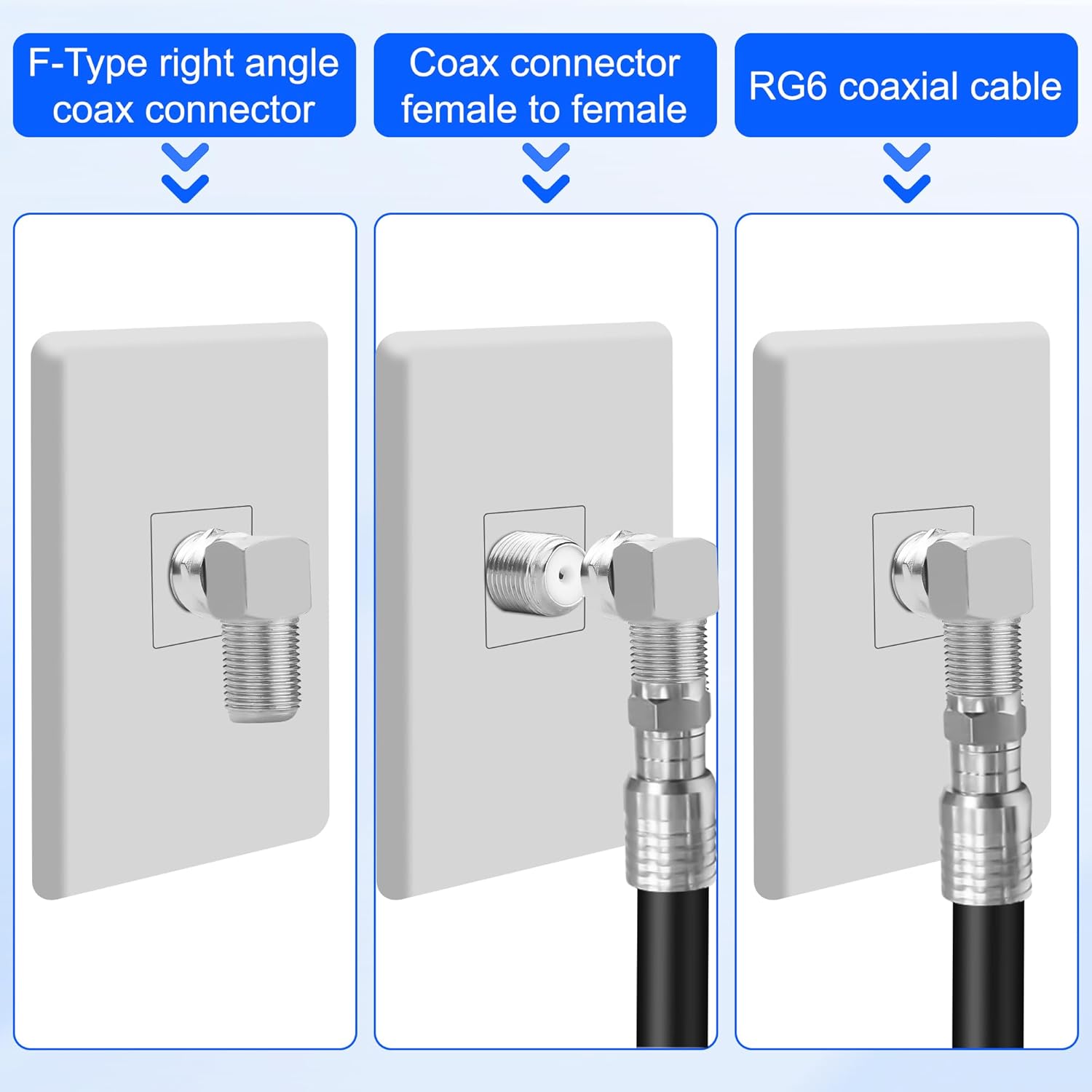 F-Type right angle coax connector

Coax connector female to female

RG6 coaxial cable