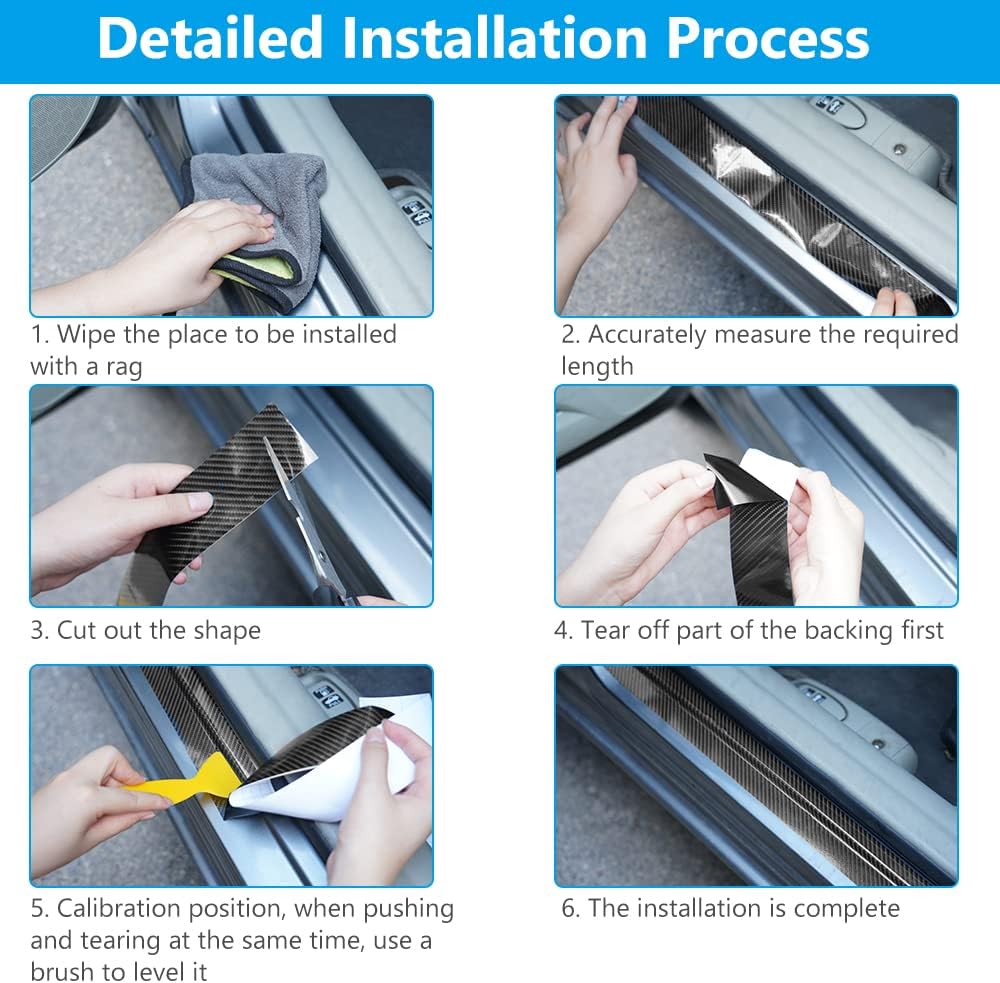 Detailed Installation Process

1. Wipe the place to be installed with a rag

2. Accurately measure the required length

3. Cut out the shape

4. Tear off part of the backing first

5. Calibration position, when pushing and tearing at the same time, use a brush to level it

6. The installation is complete