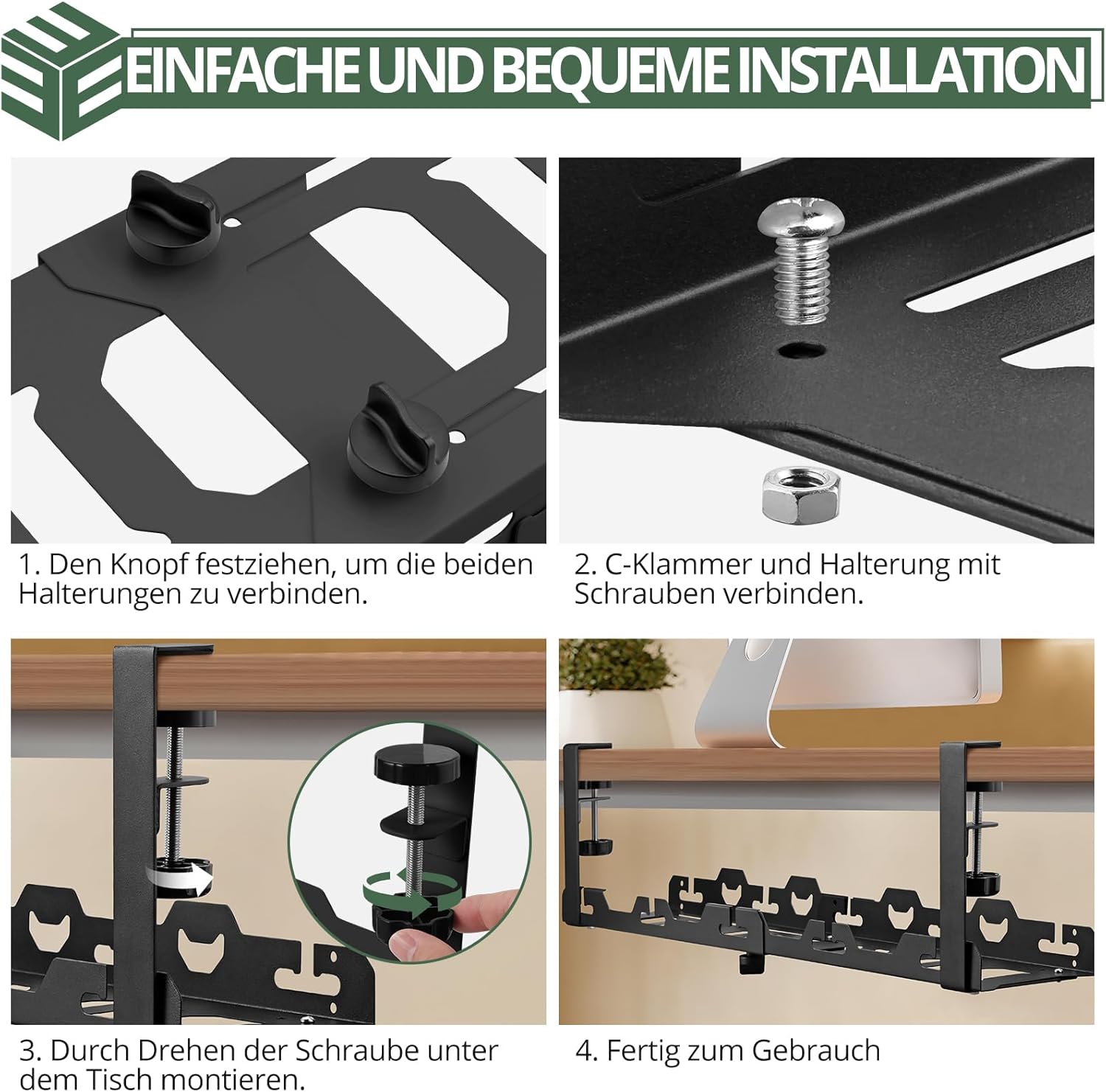 EINFACHE UND BEQUEME INSTALLATION

1. Den Knopf festziehen, um die beiden Halterungen zu verbinden.

2. C-Klammer und Halterung mit Schrauben verbinden.

3. Durch Drehen der Schraube unter dem Tisch montieren.

4. Fertig zum Gebrauch