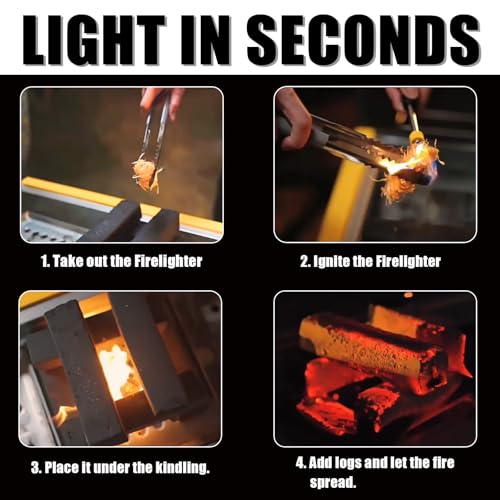 LIGHT IN SECONDS

1. Take out the Firelighter

2. Ignite the Firelighter

3. Place it under the kindling.

4. Add logs and let the fire spread.