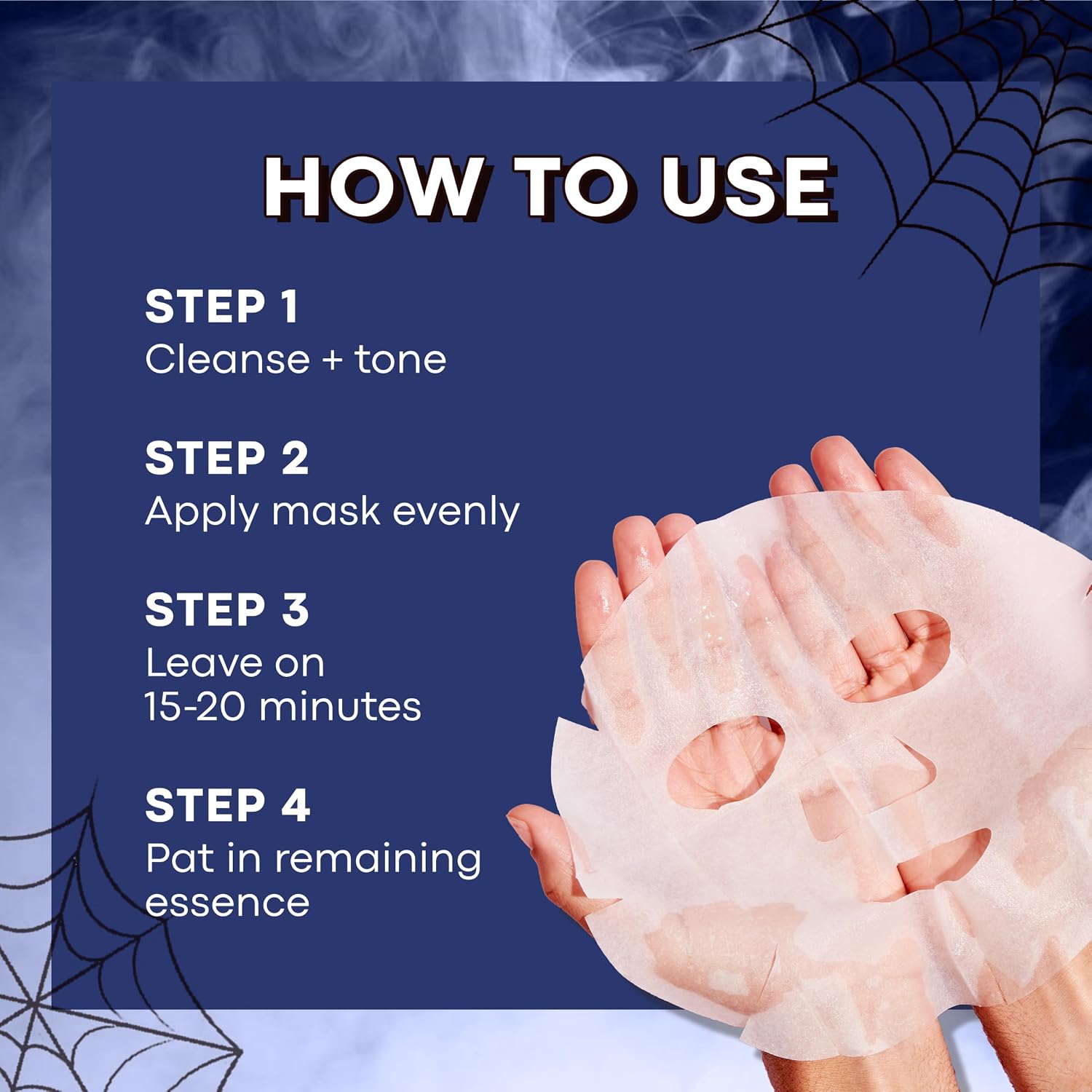 HOW TO USE

STEP 1
Cleanse + tone

STEP 2
Apply mask evenly

STEP 3
Leave on
15-20 minutes

STEP 4
Pat in remaining
essence