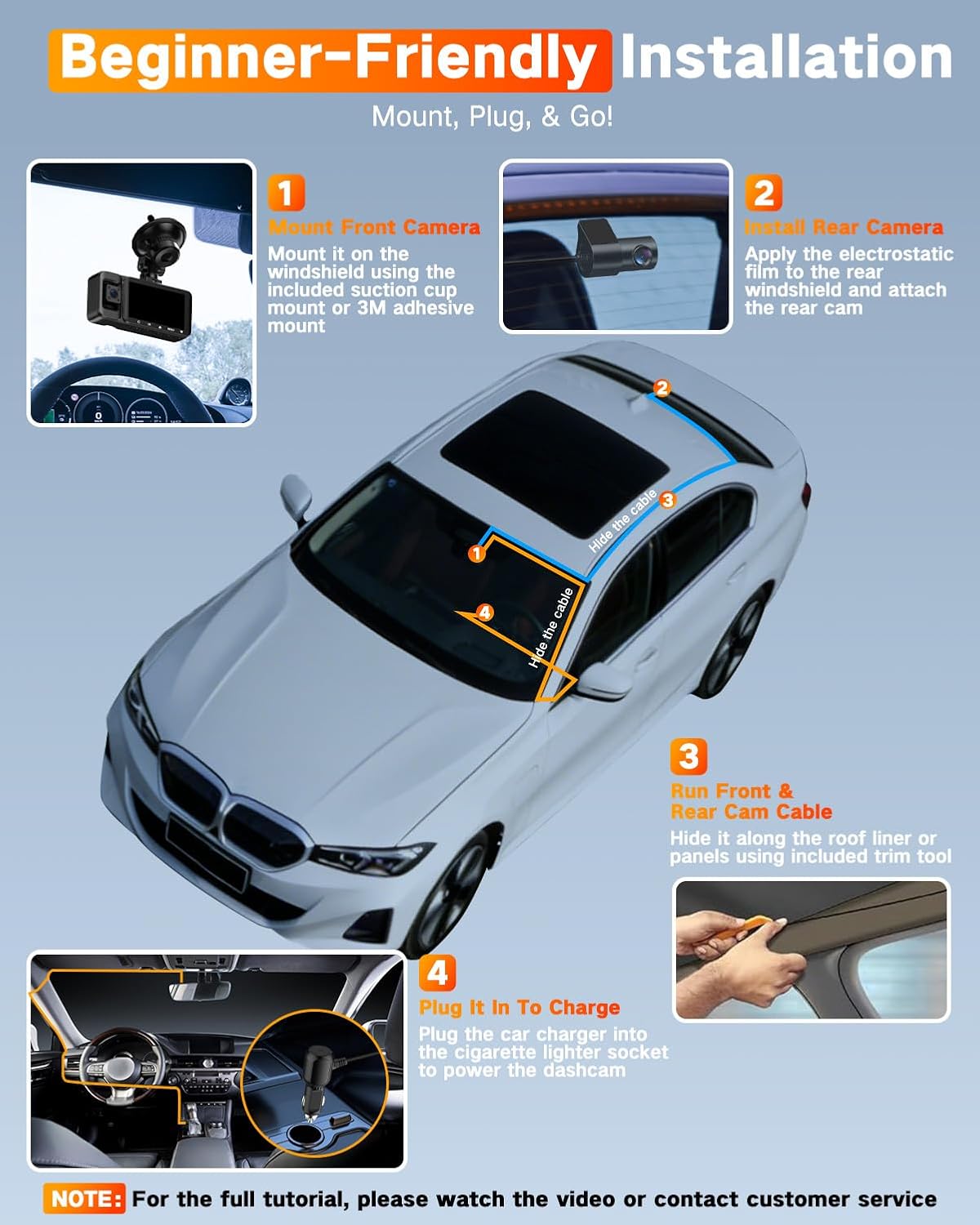 Beginner-Friendly Installation

Mount, Plug, & Go!

1
Mount Front Camera
Mount it on the windshield using the included suction cup mount or 3M adhesive mount

2
Install Rear Camera
Apply the electrostatic film to the rear windshield and attach the rear cam

2

3

Hide the cable

1

4

Hide the cable

3
Run Front & Rear Cam Cable
Hide it along the roof liner or panels using included trim tool

4
Plug It In To Charge
Plug the car charger into the cigarette lighter socket to power the dashcam

NOTE: For the full tutorial, please watch the video or contact customer service