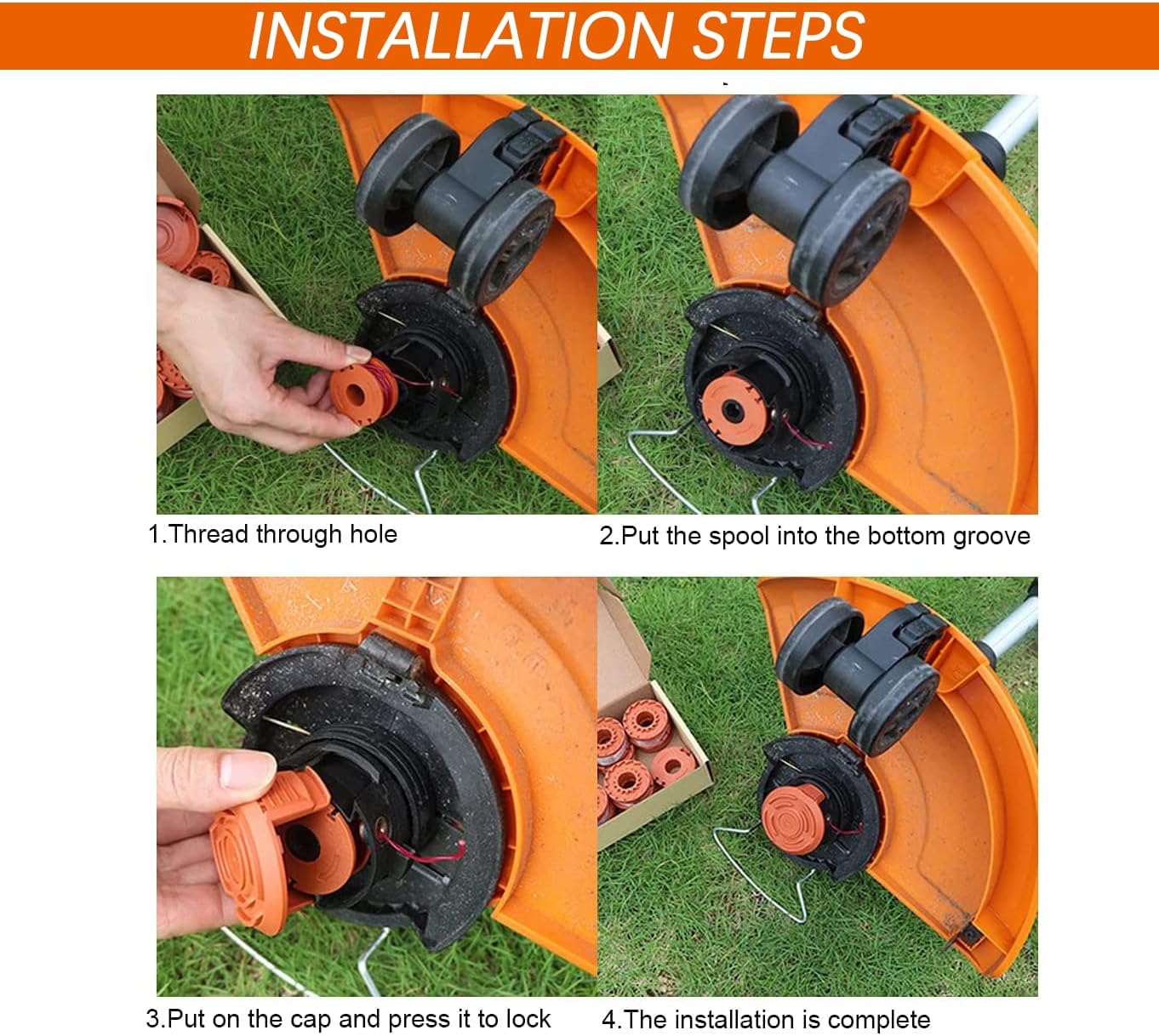 INSTALLATION STEPS

1.Thread through hole

2.Put the spool into the bottom groove

3.Put on the cap and press it to lock

4.The installation is complete