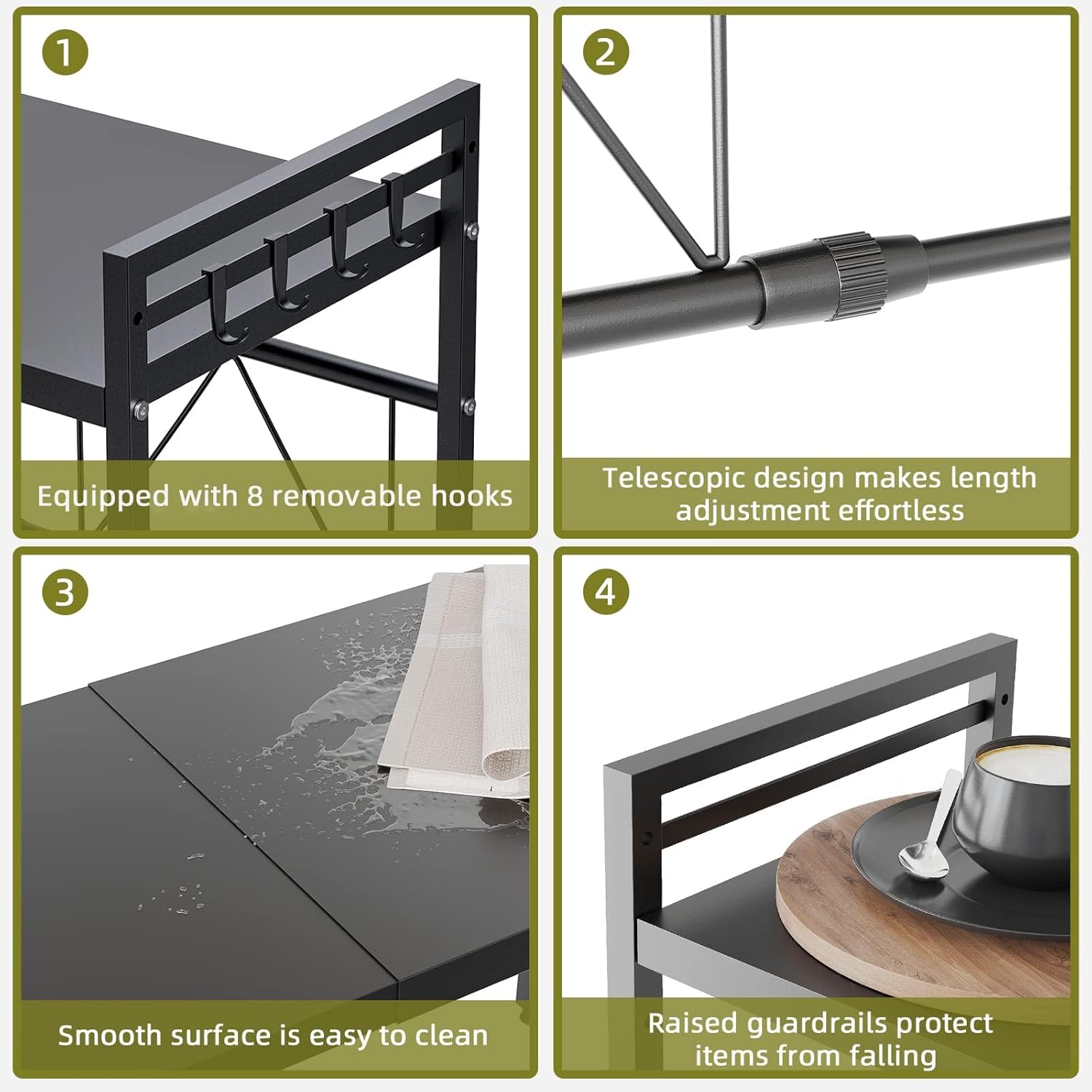 1

Equipped with 8 removable hooks

2

Telescopic design makes length adjustment effortless

3

Smooth surface is easy to clean

4

Raised guardrails protect items from falling