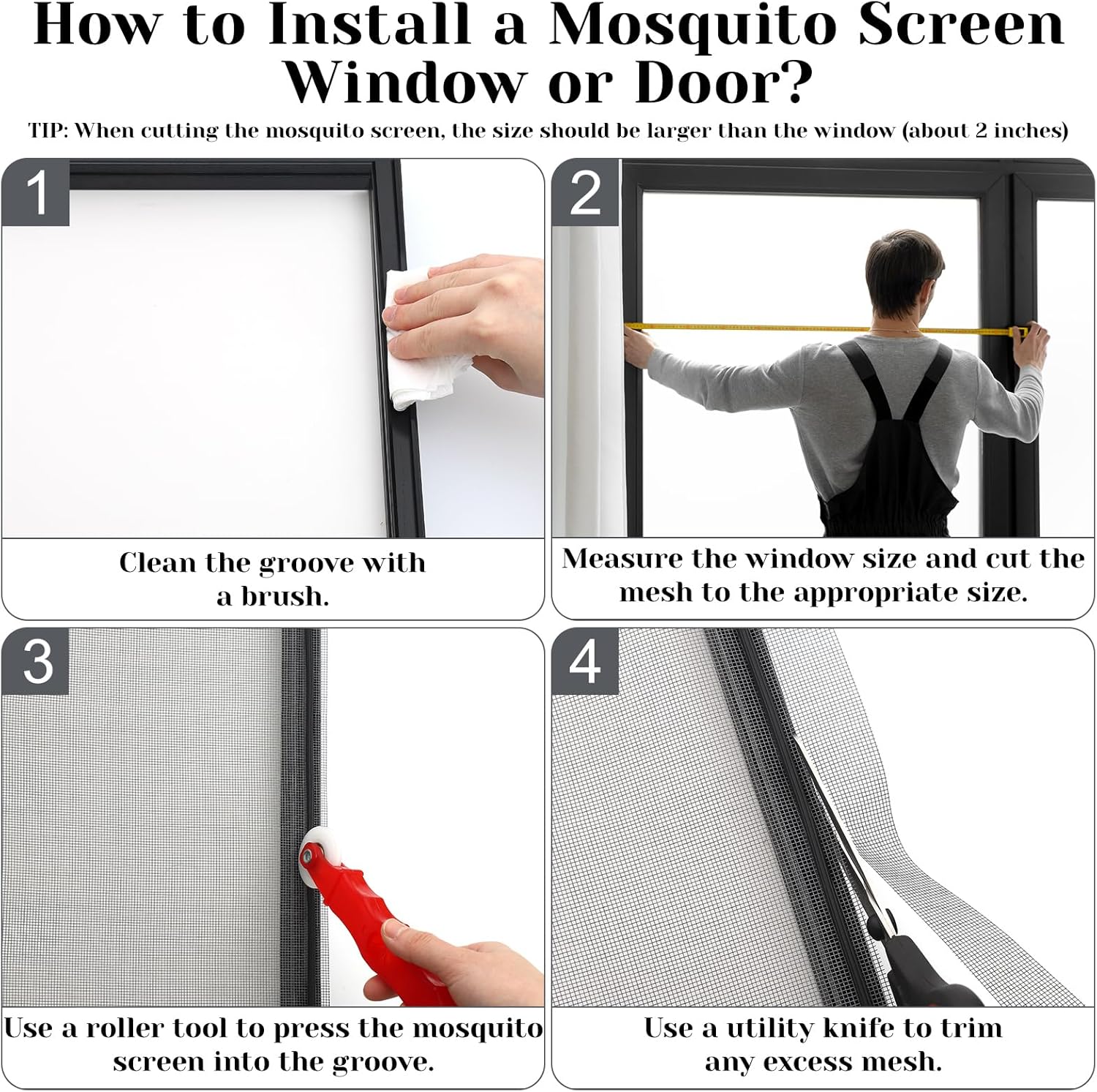 How to Install a Mosquito Screen Window or Door?

TIP: When cutting the mosquito screen, the size should be larger than the window (about 2 inches)

1

Clean the groove with a brush.

2

Measure the window size and cut the mesh to the appropriate size.

3

Use a roller tool to press the mosquito screen into the groove.

4

Use a utility knife to trim any excess mesh.