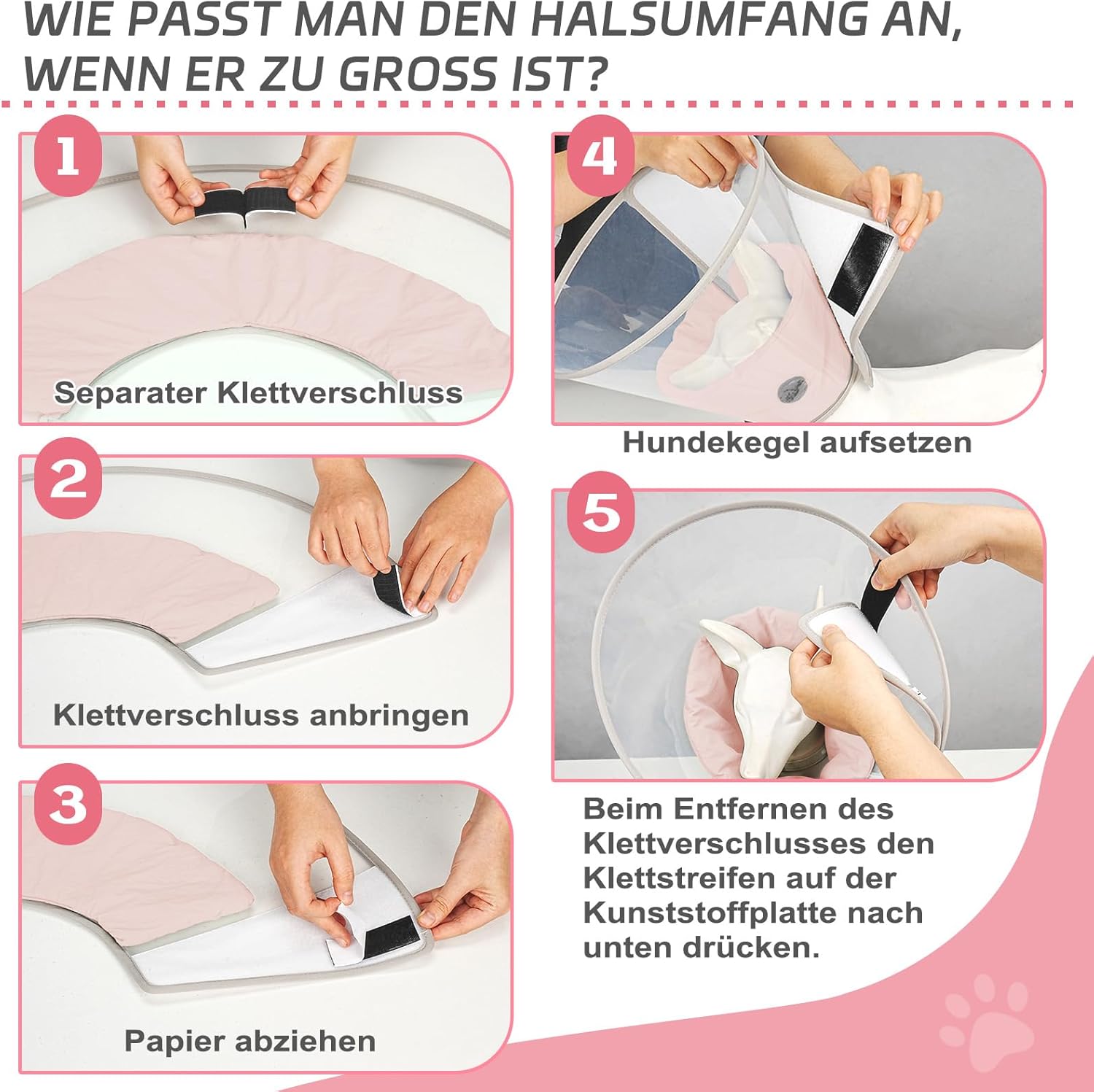 WIE PASST MAN DEN HALSUMFANG AN, WENN ER ZU GROSS IST?

1
Separater Klettverschluss

2
Klettverschluss anbringen

3
Papier abziehen

4
Hundekegel aufsetzen

5
Beim Entfernen des Klettverschlusses den Klettstreifen auf der Kunststoffplatte nach unten drücken.