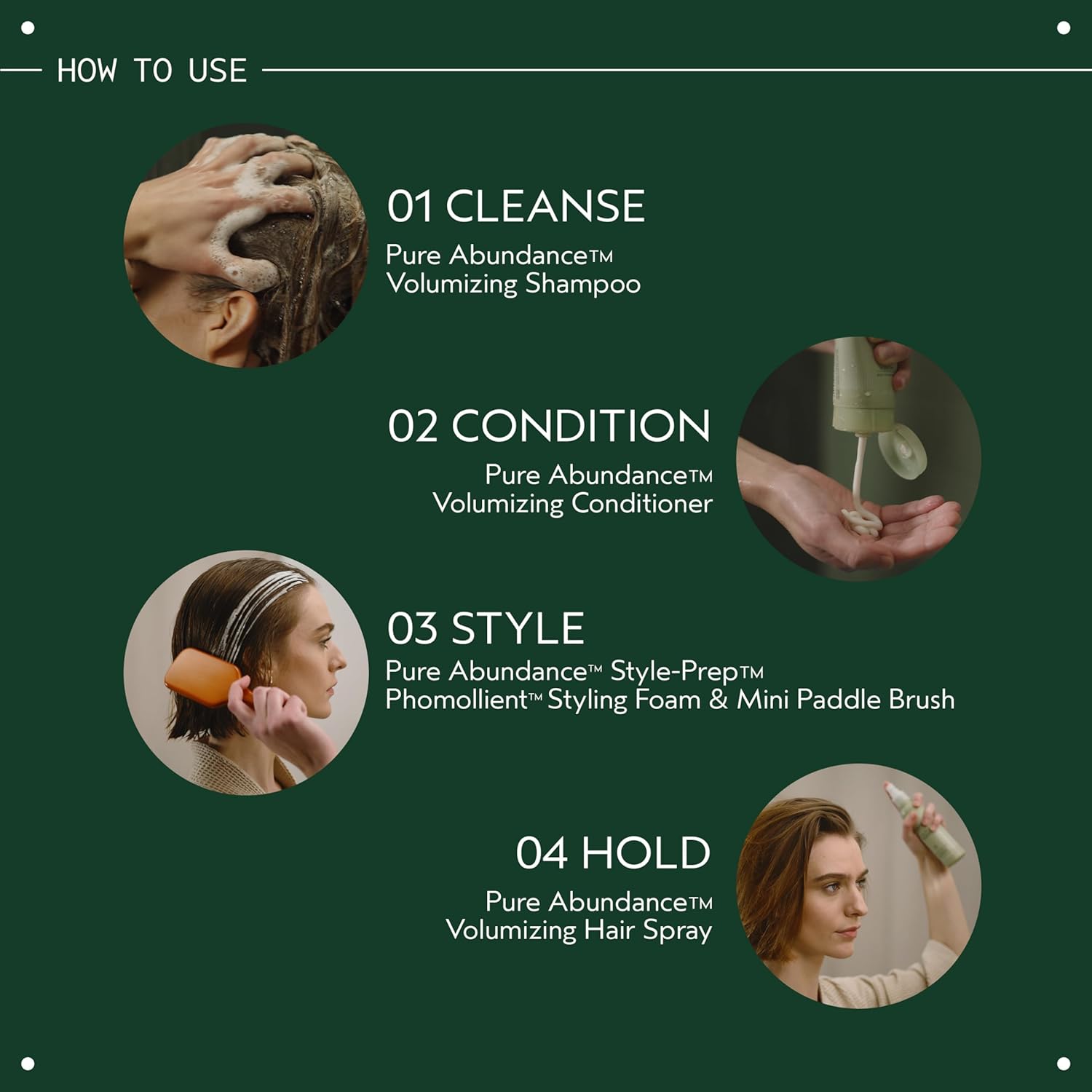 HOW TO USE

01 CLEANSE
Pure Abundance™ Volumizing Shampoo

02 CONDITION
Pure Abundance™ Volumizing Conditioner

03 STYLE
Pure Abundance™ Style-Prep™ Phomollient™ Styling Foam & Mini Paddle Brush

04 HOLD
Pure Abundance™ Volumizing Hair Spray