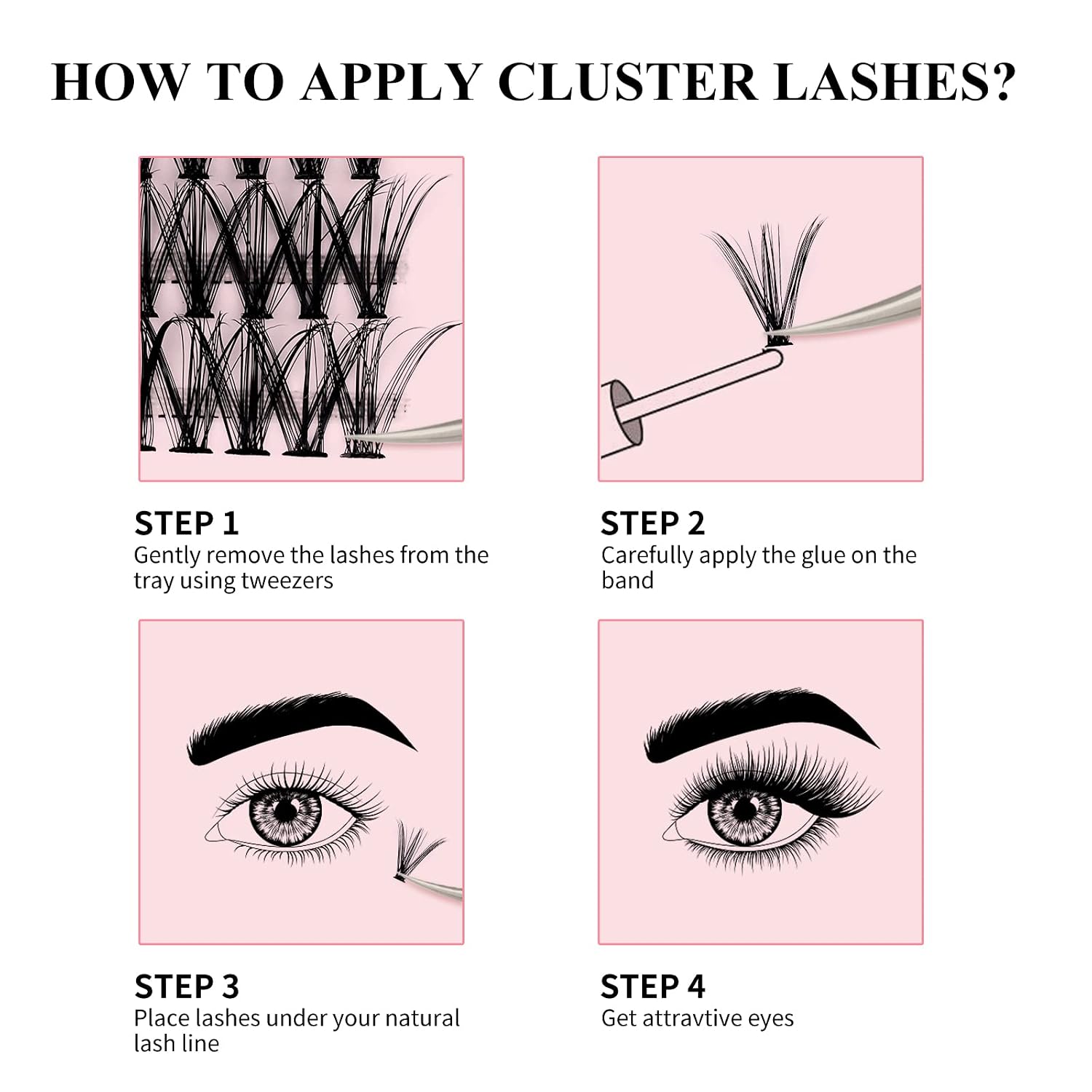 HOW TO APPLY CLUSTER LASHES?

STEP 1
Gently remove the lashes from the tray using tweezers

STEP 2
Carefully apply the glue on the band

STEP 3
Place lashes under your natural lash line

STEP 4
Get attravtive eyes