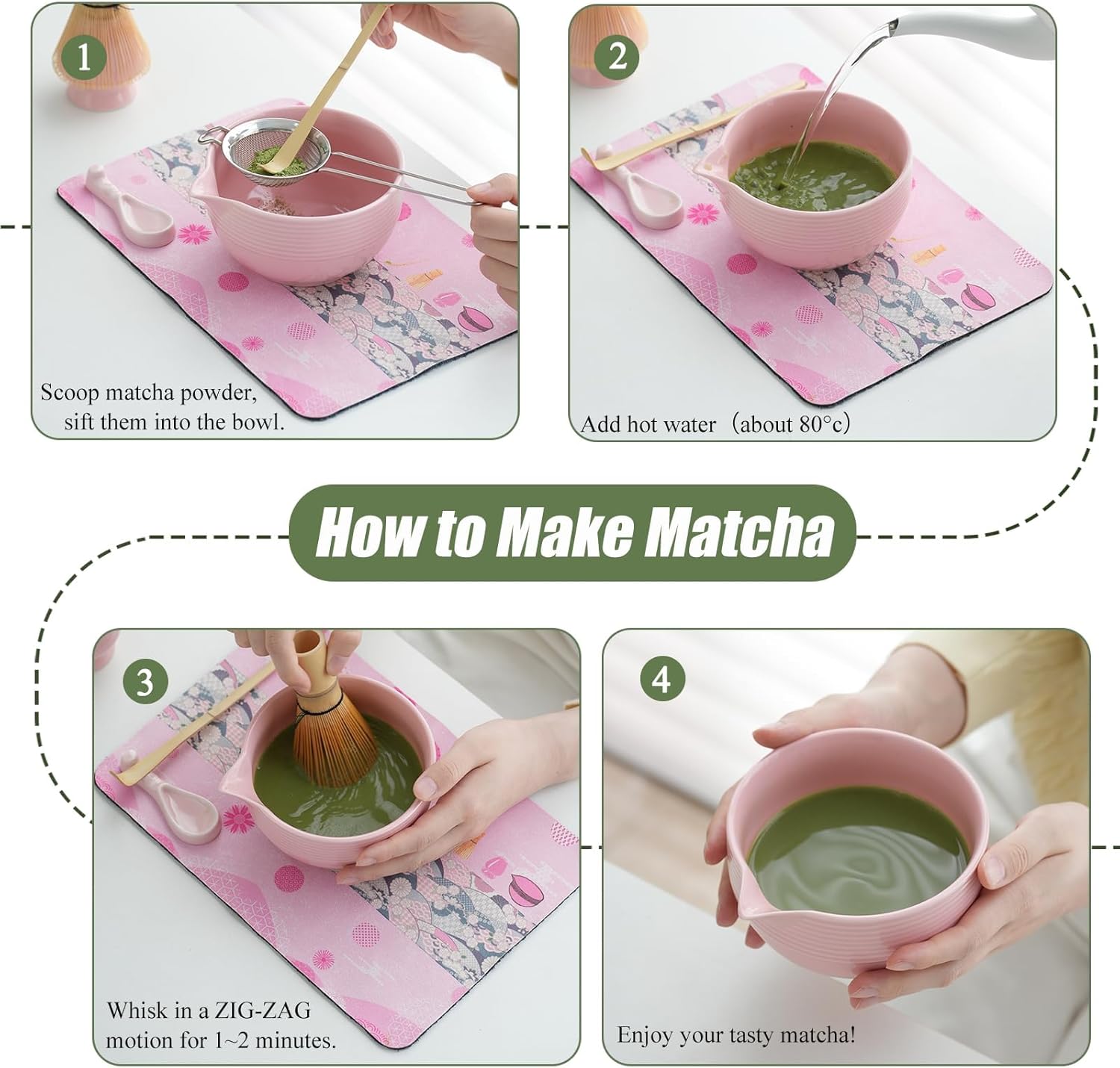 1

Scoop matcha powder, sift them into the bowl.

2

Add hot water（about 80°c）

How to Make Matcha

3

Whisk in a ZIG-ZAG motion for 1~2 minutes.

4

Enjoy your tasty matcha!