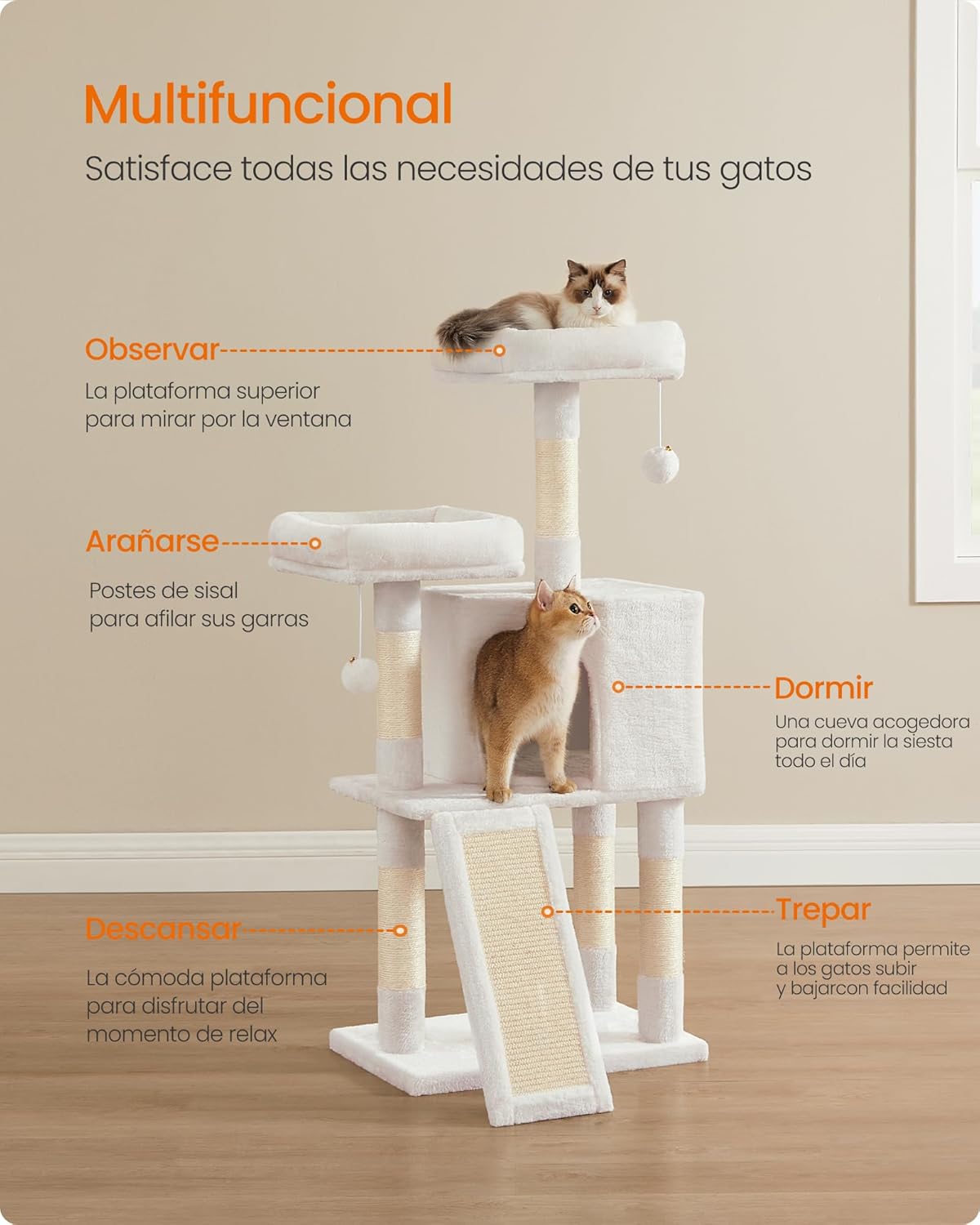 Multifuncional

Satisface todas las necesidades de tus gatos

Observar

La plataforma superior para mirar por la ventana

Arañarse

Postes de sisal para afilar sus garras

Dormir

Una cueva acogedora para dormir la siesta todo el día

Descansar

La cómoda plataforma para disfrutar del momento de relax

Trepar

La plataforma permite a los gatos subir y bajarcon facilidad