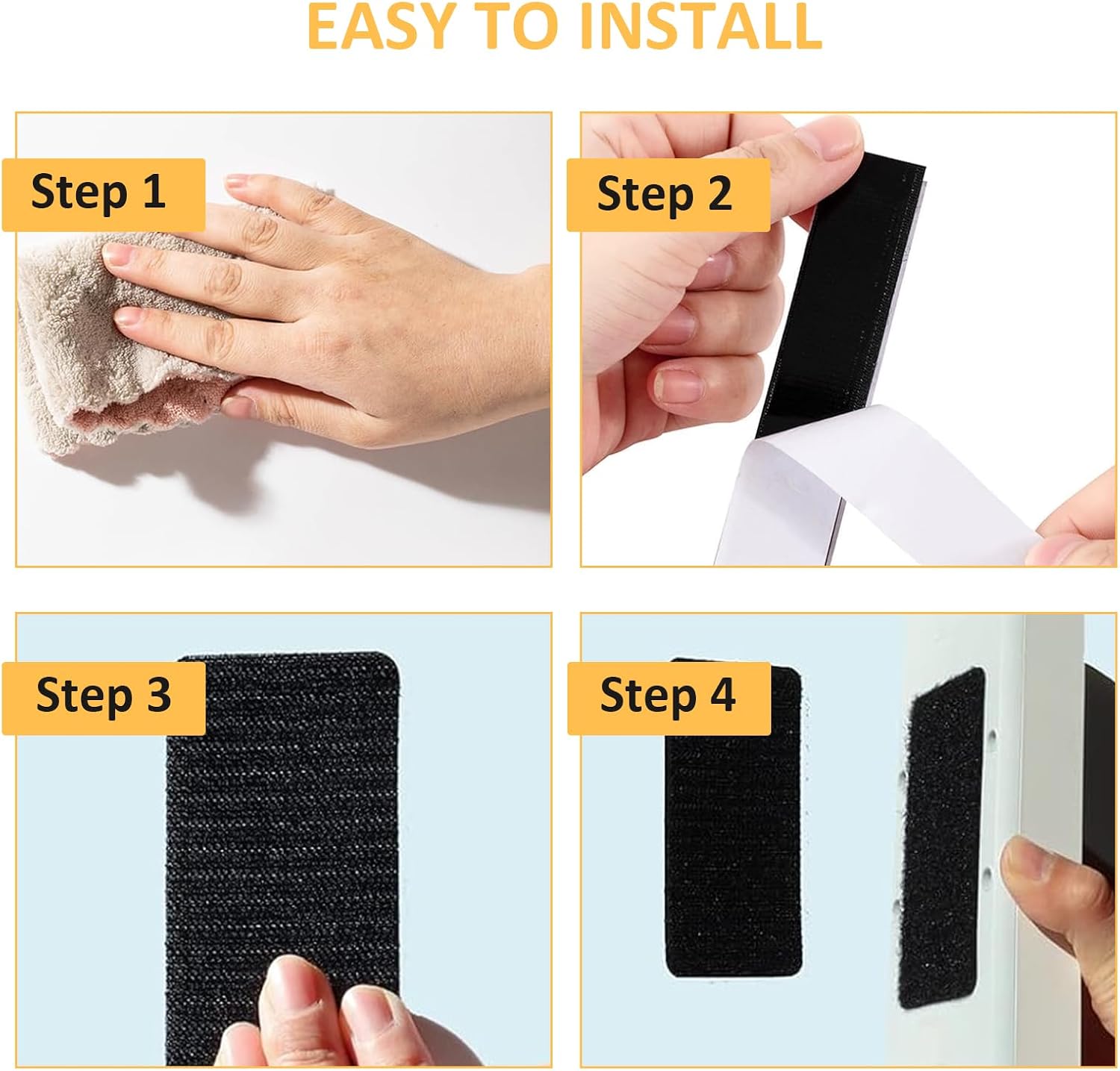 EASY TO INSTALL

Step 1

Step 2

Step 3

Step 4