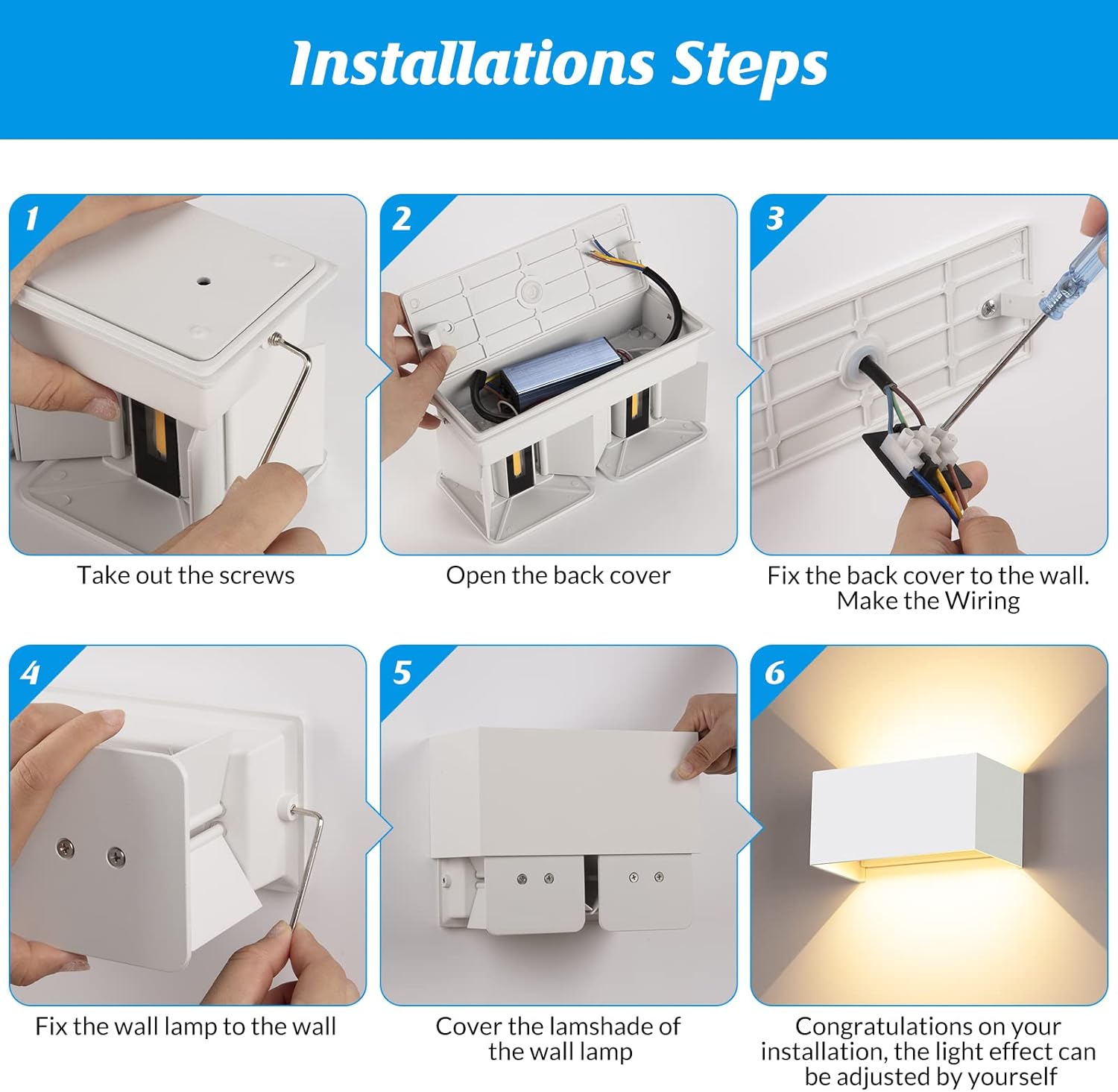 Installations Steps

1

Take out the screws

2

Open the back cover

3

Fix the back cover to the wall. Make the Wiring

4

Fix the wall lamp to the wall

5

Cover the lamshade of the wall lamp

6

Congratulations on your installation, the light effect can be adjusted by yourself