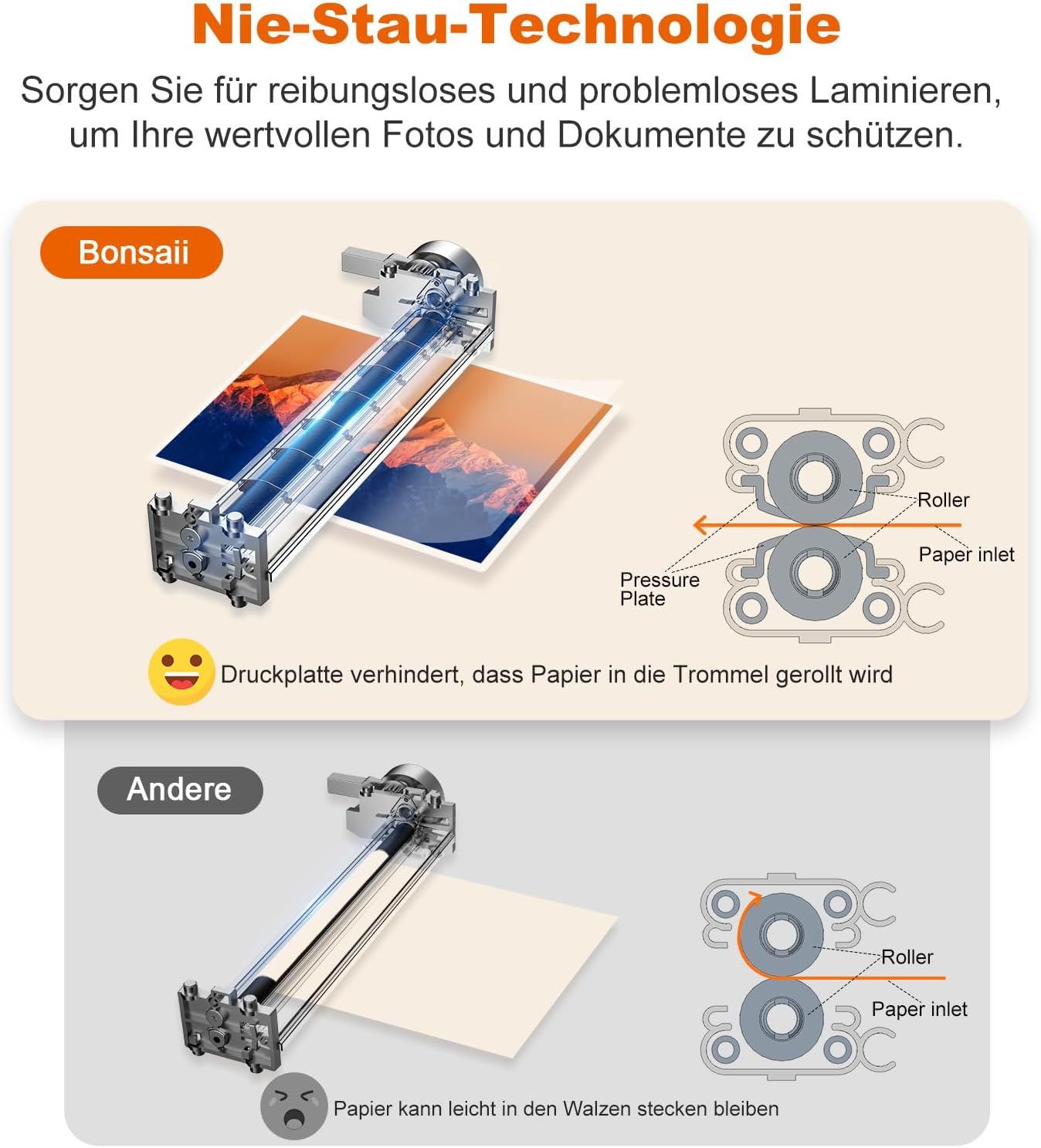 Nie-Stau-Technologie

Sorgen Sie für reibungsloses und problemloses Laminieren, um Ihre wertvollen Fotos und Dokumente zu schützen.

Bonsaii

Roller

Paper inlet

Pressure Plate

Druckplatte verhindert, dass Papier in die Trommel gerollt wird

Andere

Roller

Paper inlet

Papier kann leicht in den Walzen stecken bleiben