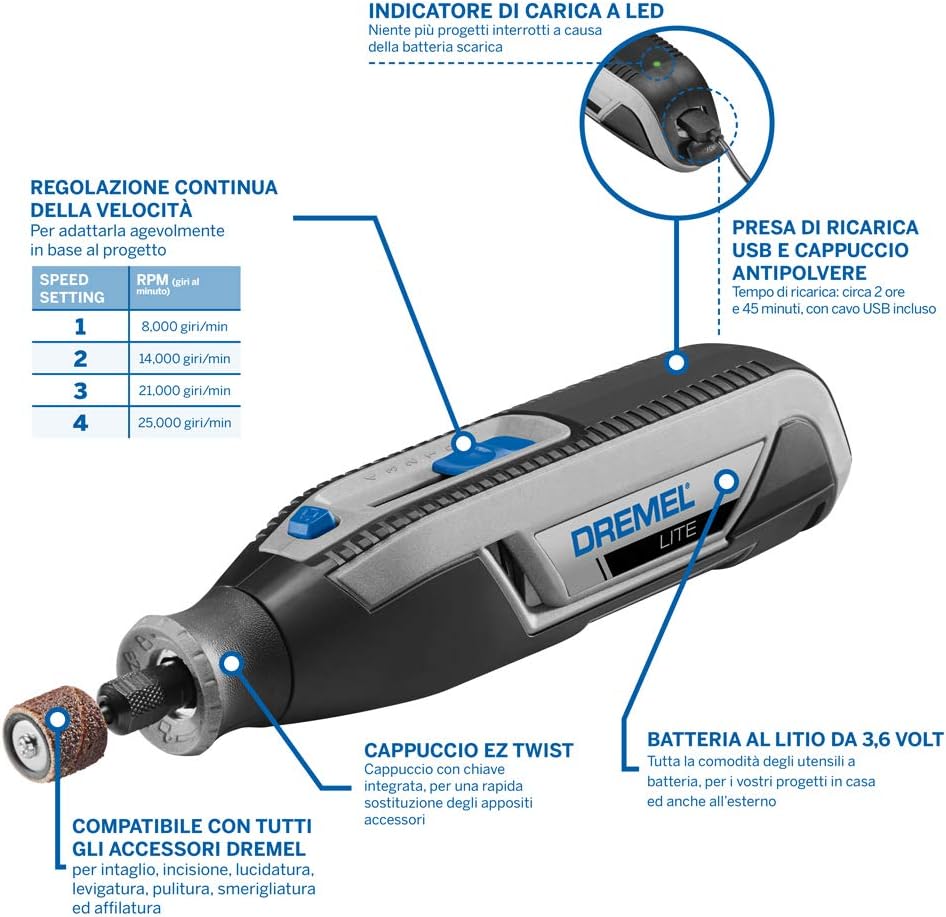 INDICATORE DI CARICA A LED
Niente più progetti interrotti a causa della batteria scarica

REGOLAZIONE CONTINUA DELLA VELOCITÀ
Per adattarla agevolmente in base al progetto

| SPEED SETTING | RPM (giri al minuto) |
|---|---|
| 1 | 8,000 giri/min |
| 2 | 14,000 giri/min |
| 3 | 21,000 giri/min |
| 4 | 25,000 giri/min |

PRESA DI RICARICA USB E CAPPUCCIO ANTIPOLVERE
Tempo di ricarica: circa 2 ore e 45 minuti, con cavo USB incluso

DREMEL
LITE

CAPPUCCIO EZ TWIST
Cappuccio con chiave integrata, per una rapida sostituzione degli appositi accessori

BATTERIA AL LITIO DA 3,6 VOLT
Tutta la comodità degli utensili a batteria, per i vostri progetti in casa ed anche all'esterno

COMPATIBILE CON TUTTI GLI ACCESSORI DREMEL
per intaglio, incisione, lucidatura, levigatura, pulitura, smerigliatura ed affilatura