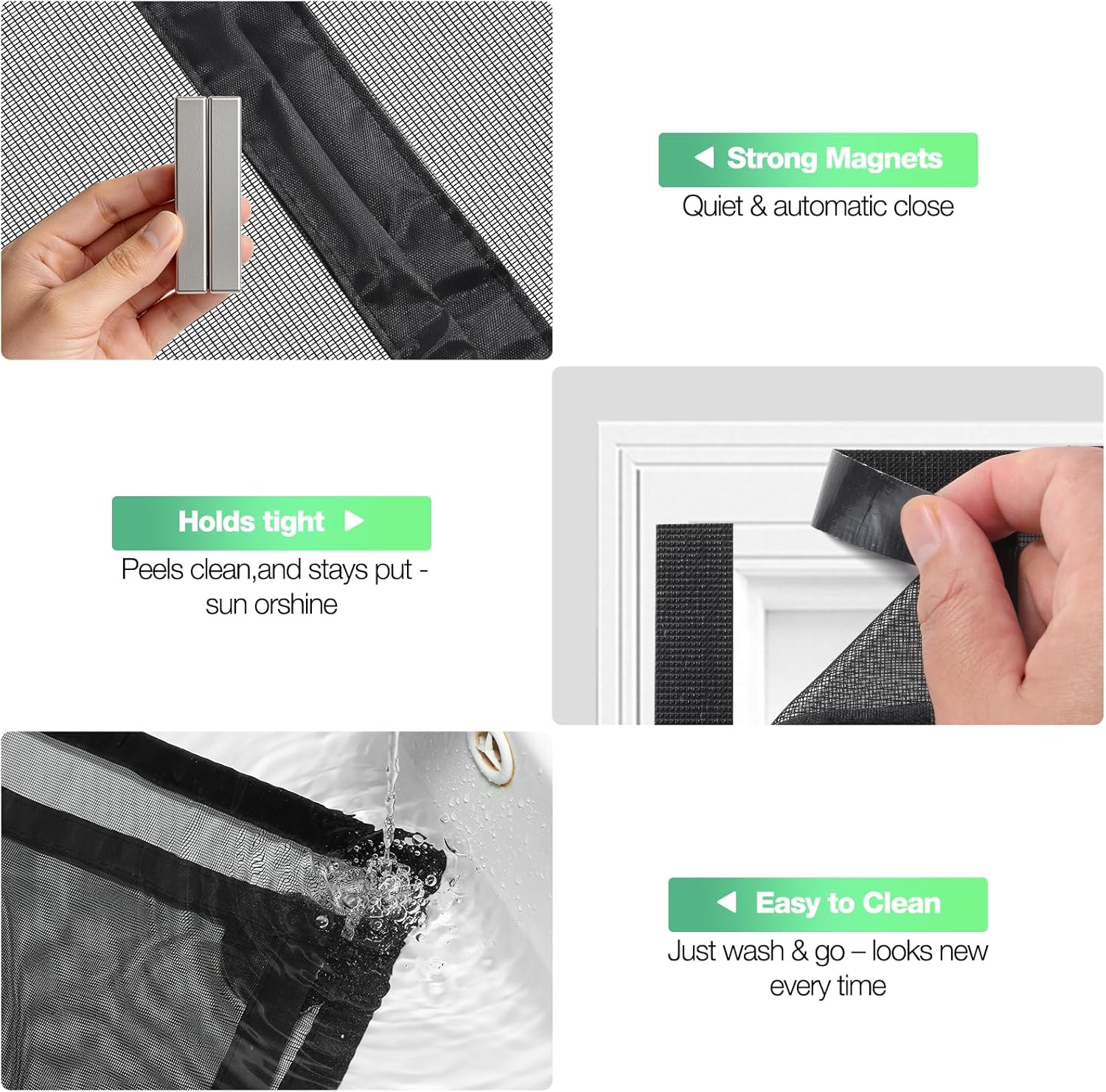 Strong Magnets

Quiet & automatic close

Holds tight

Peels clean,and stays put - sun orshine

Easy to Clean

Just wash & go – looks new every time