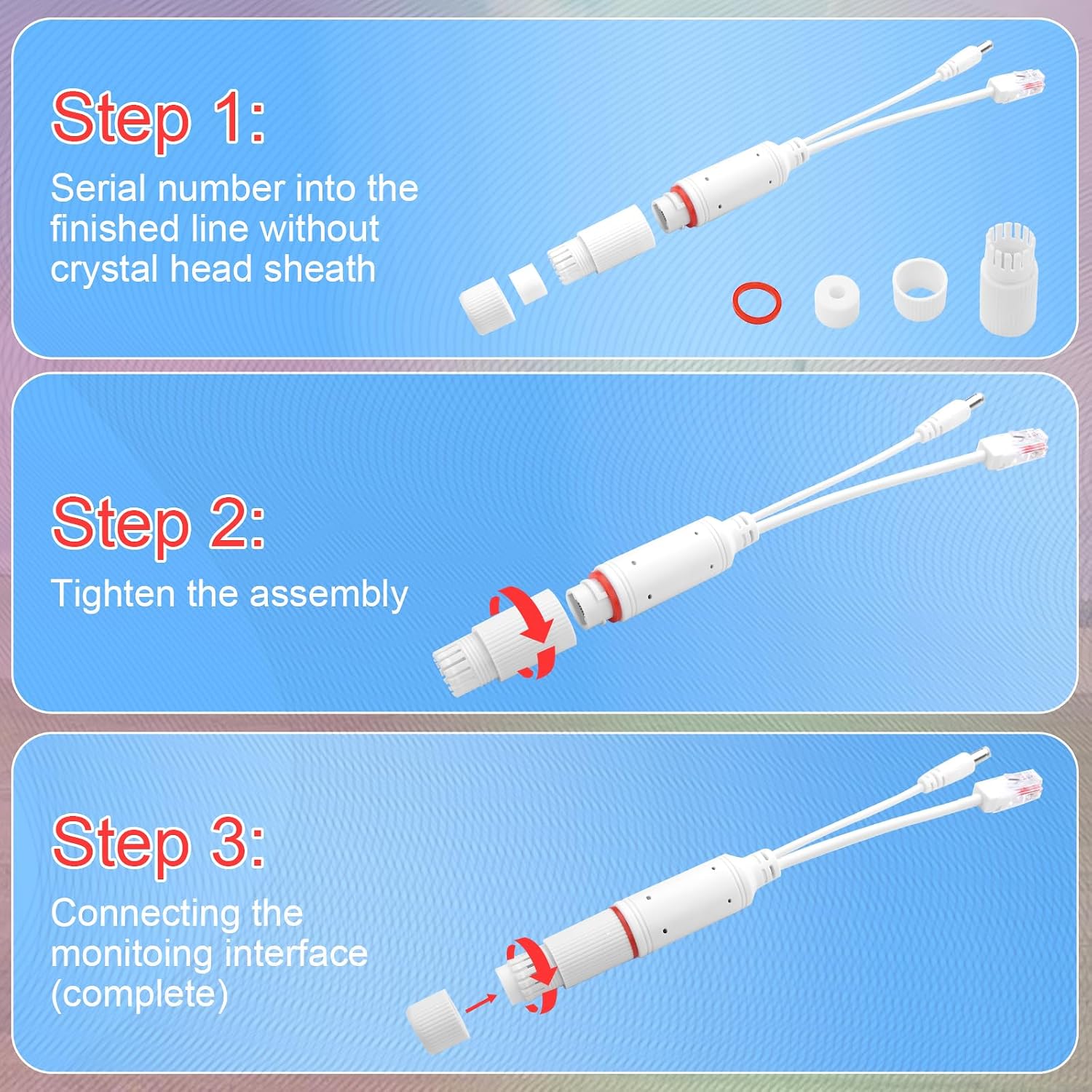 Step 1:
Serial number into the finished line without crystal head sheath

Step 2:
Tighten the assembly

Step 3:
Connecting the monitoing interface (complete)