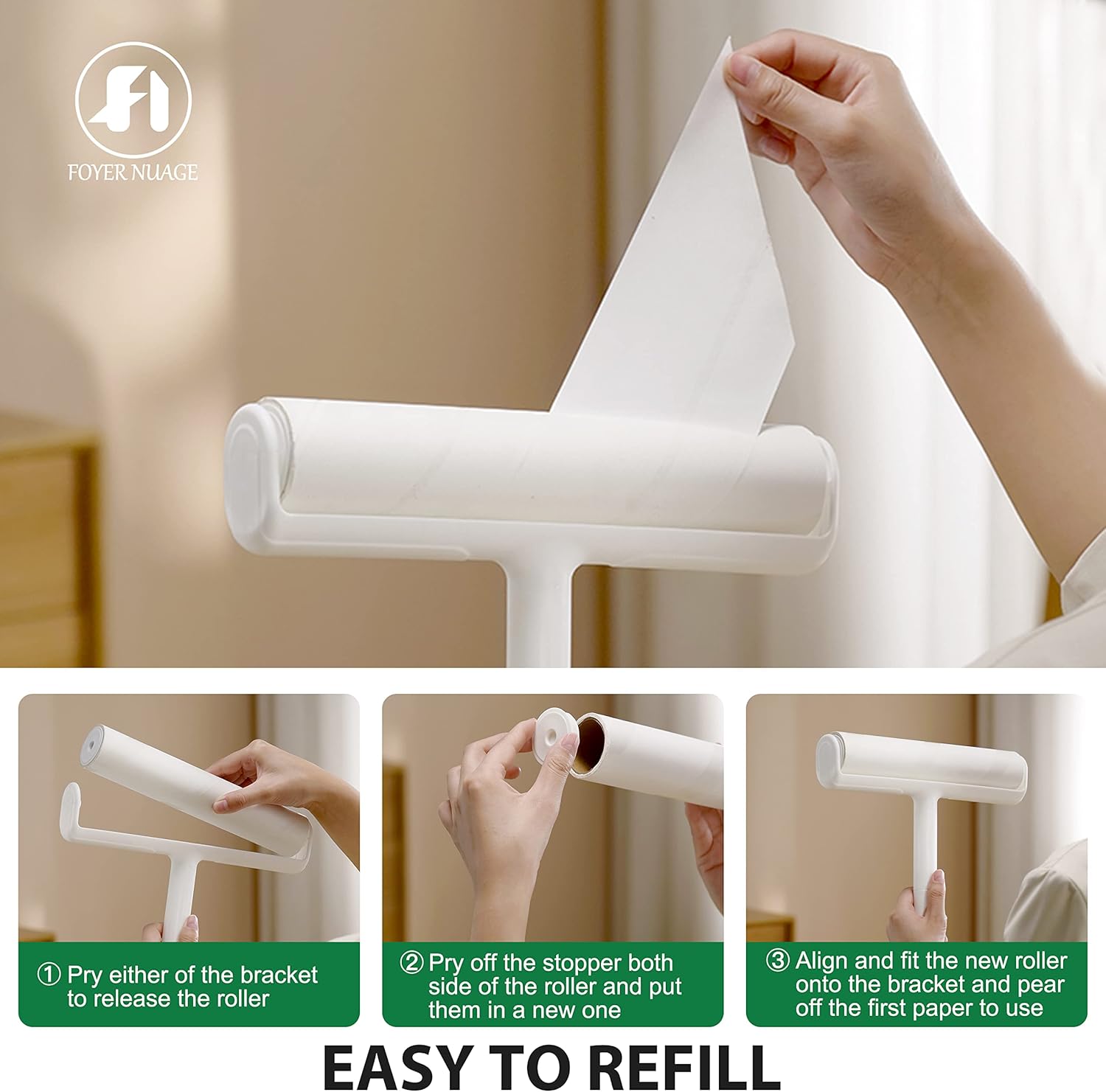 FOYER NUAGE

① Pry either of the bracket to release the roller

② Pry off the stopper both side of the roller and put them in a new one

③ Align and fit the new roller onto the bracket and pear off the first paper to use

EASY TO REFILL