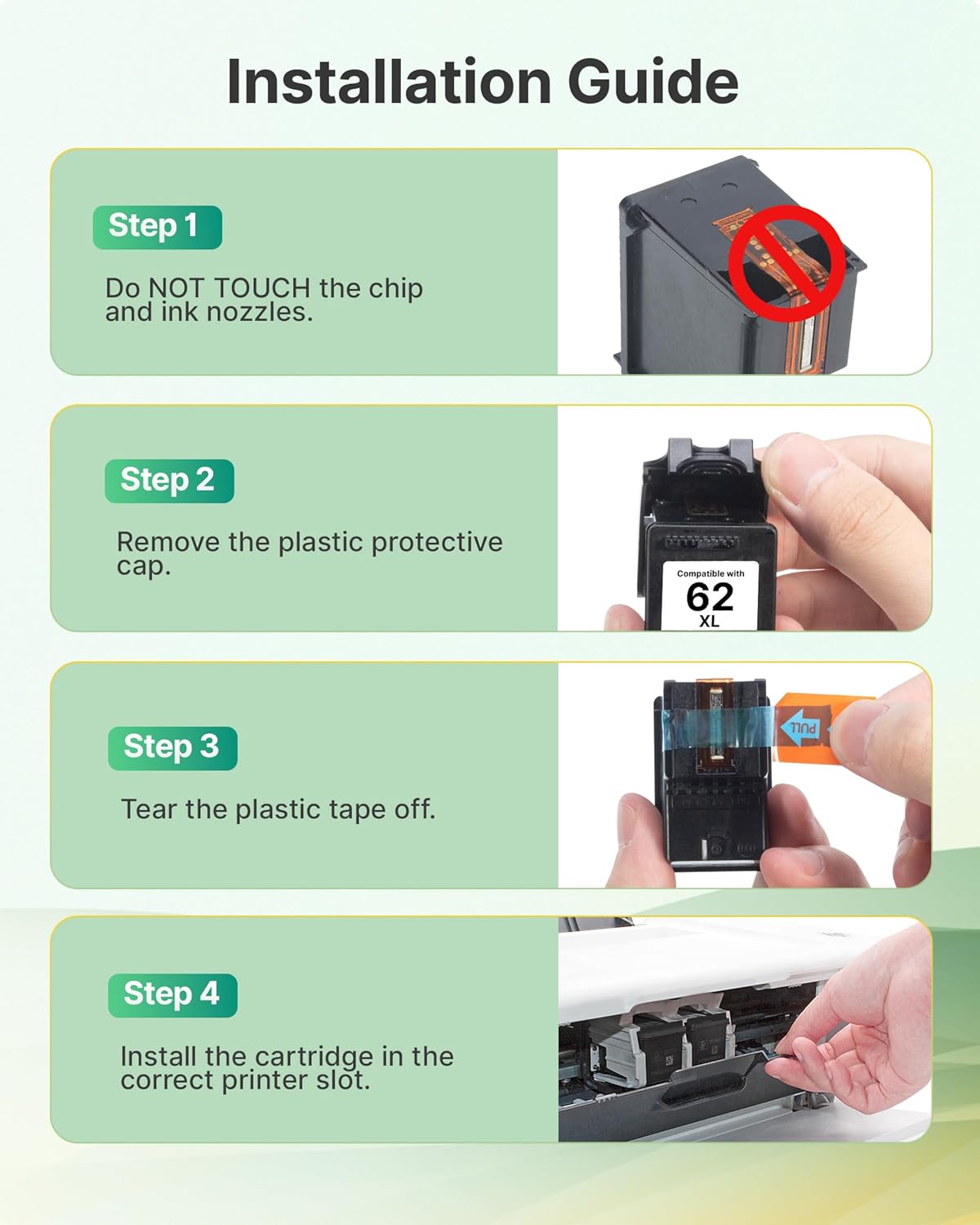 Installation Guide

Step 1

Do NOT TOUCH the chip and ink nozzles.

Step 2

Remove the plastic protective cap.

Compatible with
62
XL

Step 3

Tear the plastic tape off.

PULL

Step 4

Install the cartridge in the correct printer slot.