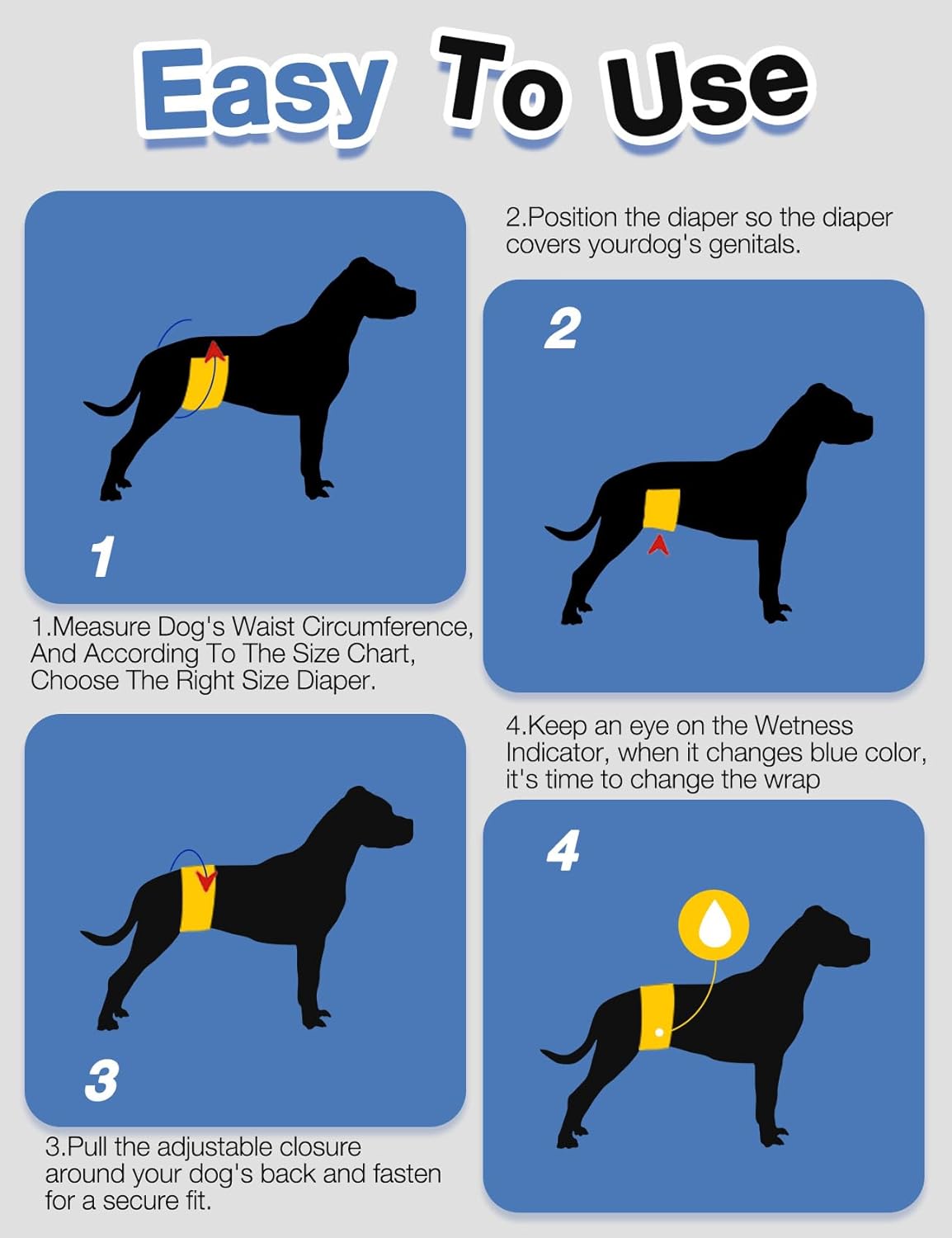 Easy To Use

1

1.Measure Dog's Waist Circumference, And According To The Size Chart, Choose The Right Size Diaper.

2.Position the diaper so the diaper covers yourdog's genitals.

2

3

3.Pull the adjustable closure around your dog's back and fasten for a secure fit.

4.Keep an eye on the Wetness Indicator, when it changes blue color, it's time to change the wrap

4