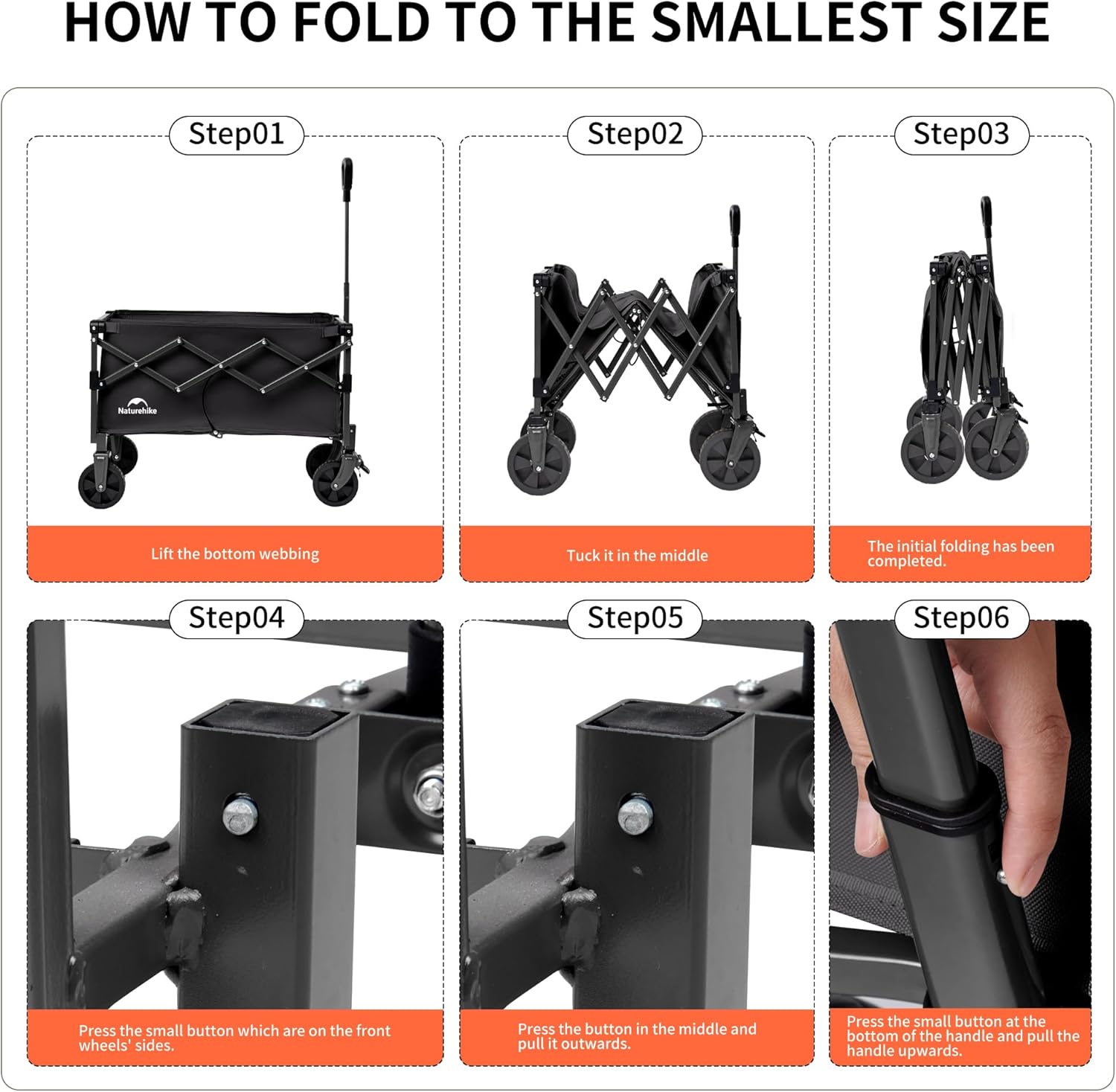 HOW TO FOLD TO THE SMALLEST SIZE

Step01

Naturehike

Lift the bottom webbing

Step02

Tuck it in the middle

Step03

The initial folding has been completed.

Step04

Press the small button which are on the front wheels' sides.

Step05

Press the button in the middle and pull it outwards.

Step06

Press the small button at the bottom of the handle and pull the handle upwards.