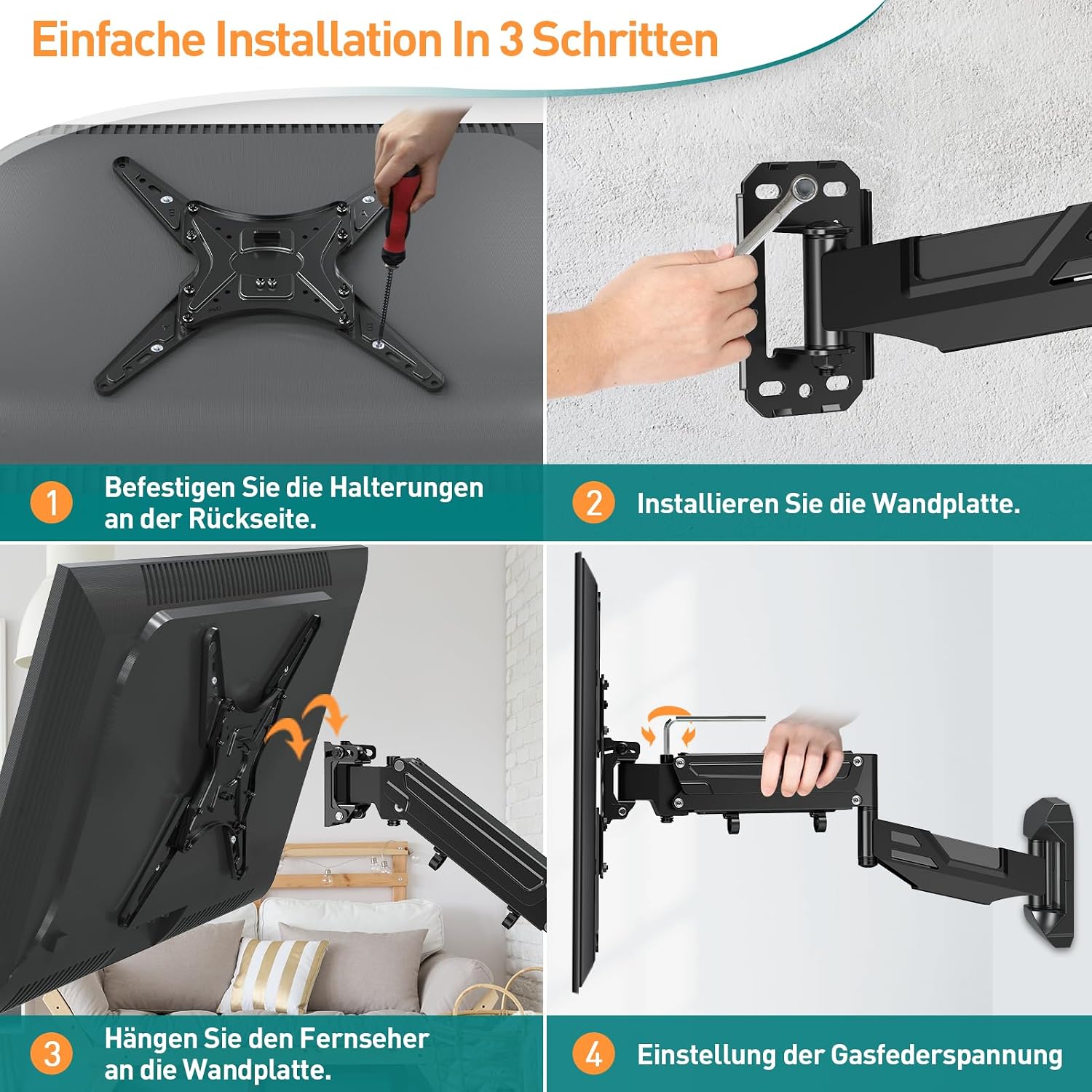 Einfache Installation In 3 Schritten

1 Befestigen Sie die Halterungen an der Rückseite.

2 Installieren Sie die Wandplatte.

3 Hängen Sie den Fernseher an die Wandplatte.

4 Einstellung der Gasfederspannung