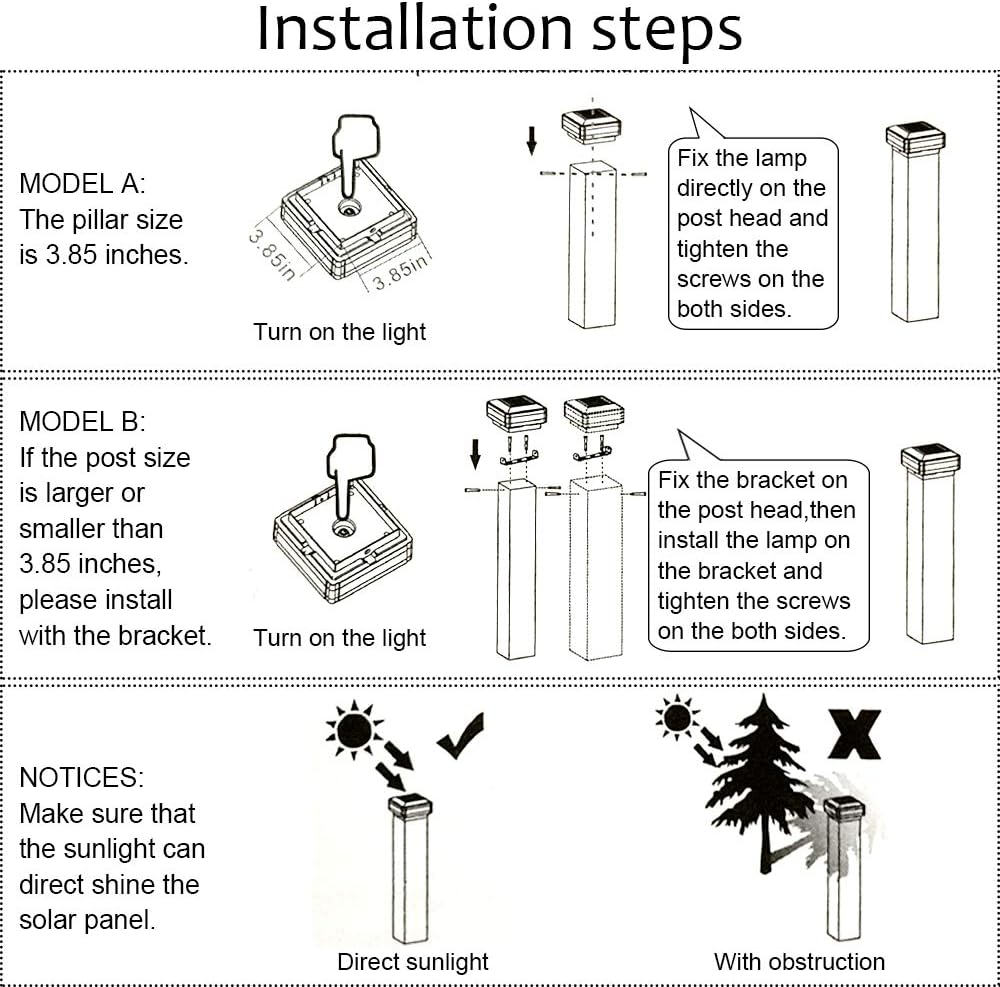 Installation steps

MODEL A:
The pillar size is 3.85 inches.

3.85in
3.85in

Turn on the light

Fix the lamp directly on the post head and tighten the screws on the both sides.

MODEL B:
If the post size is larger or smaller than 3.85 inches, please install with the bracket.

Turn on the light

Fix the bracket on the post head,then install the lamp on the bracket and tighten the screws on the both sides.

NOTICES:
Make sure that the sunlight can direct shine the solar panel.

Direct sunlight

With obstruction